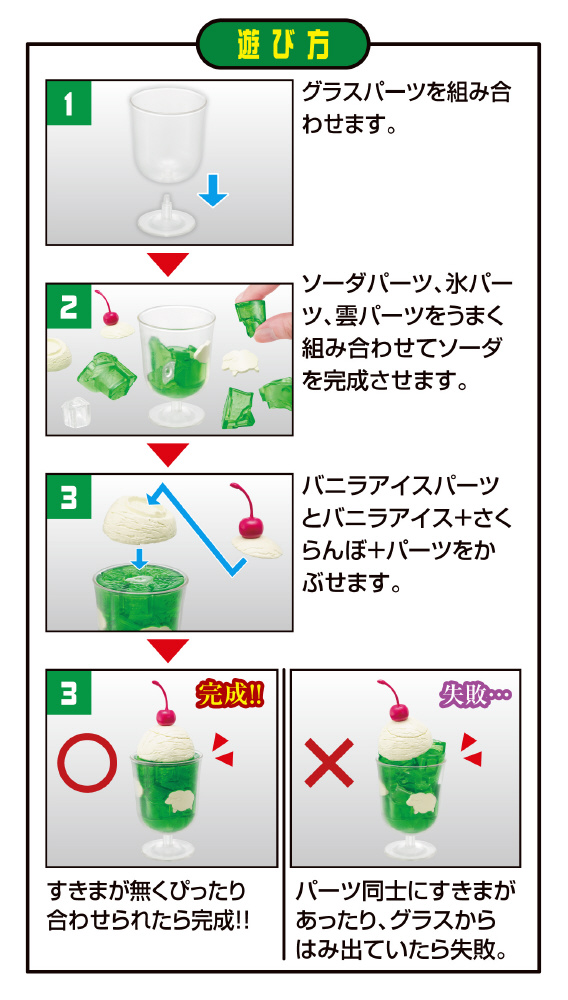 遊び方

1

グラスパーツを組み合わせます。

2

ソーダパーツ、氷パーツ、雲パーツをうまく組み合わせてソーダを完成させます。

3

バニラアイスパーツとバニラアイス+さくらんぼ+パーツをかぶせます。

3

完成!!

すきまが無くぴったり合わせられたら完成!!

失敗…

パーツ同士にすきまがあったり、グラスからはみ出ていたら失敗。