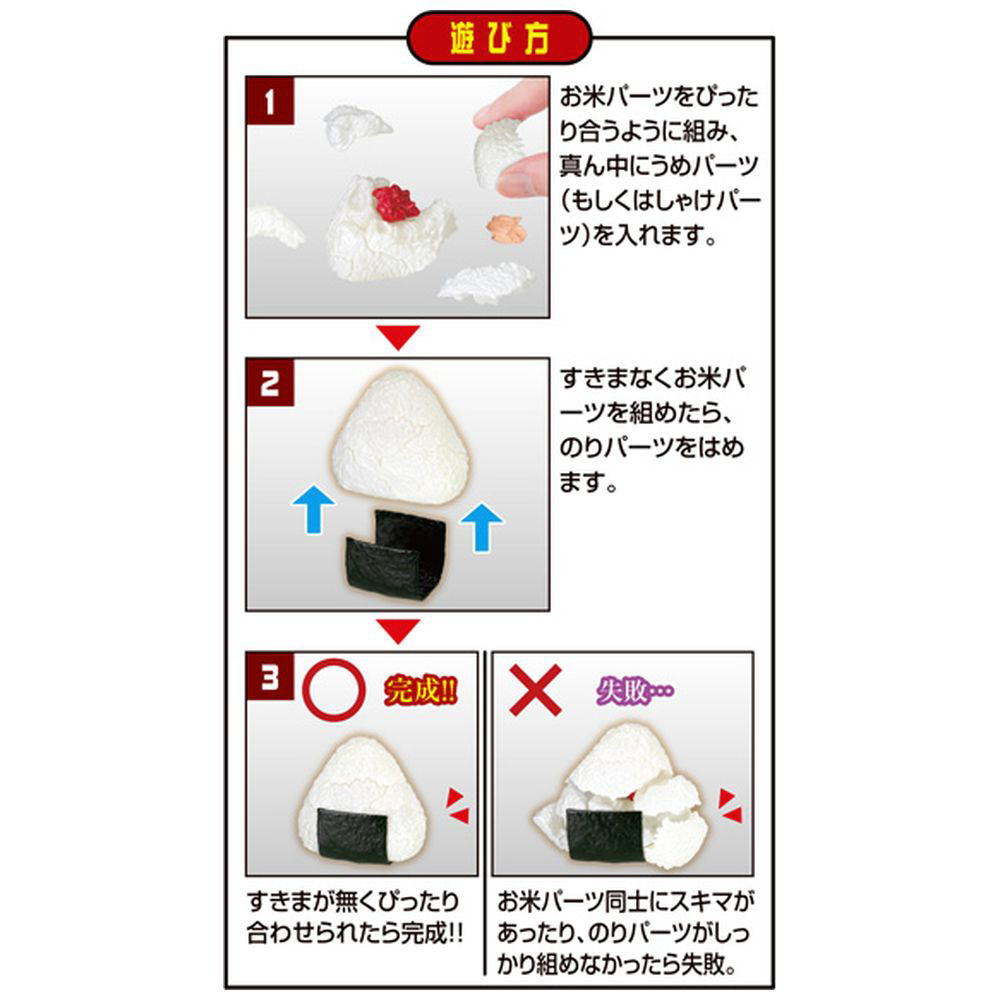 遊び方

1

お米パーツをぴったり合うように組み、真ん中にうめパーツ（もしくはしゃけパーツ）を入れます。

2

すきまなくお米パーツを組めたら、のりパーツをはめます。

3

完成!!

すきまが無くぴったり合わせられたら完成!!

失敗…

お米パーツ同士にスキマがあったり、のりパーツがしっかり組めなかったら失敗。