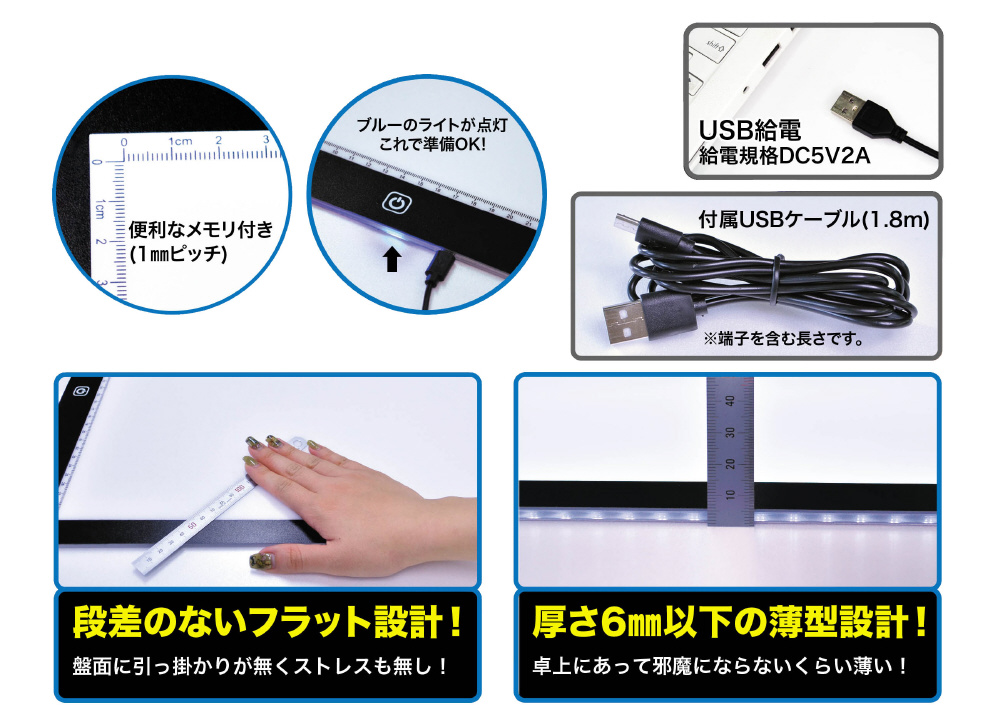 0 1cm 2 3

1cm 2 3

便利なメモリ付き
(1㎜ピッチ)

ブルーのライトが点灯
これで準備OK!

USB給電
給電規格DC5V2A

付属USBケーブル(1.8m)

※端子を含む長さです。

10 20 30 40

段差のないフラット設計!
盤面に引っ掛かりが無くストレスも無し!

厚さ6㎜以下の薄型設計!
卓上にあって邪魔にならないくらい薄い!