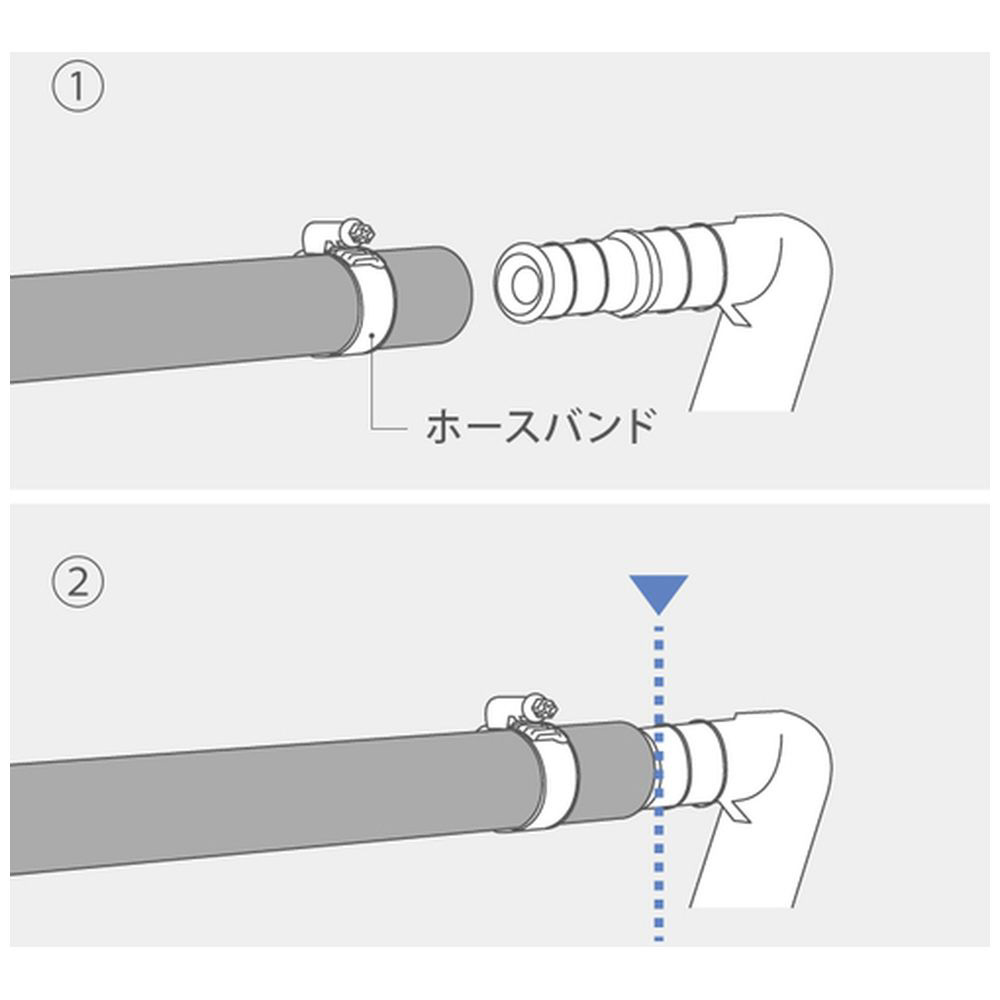 ①

ホースバンド

②