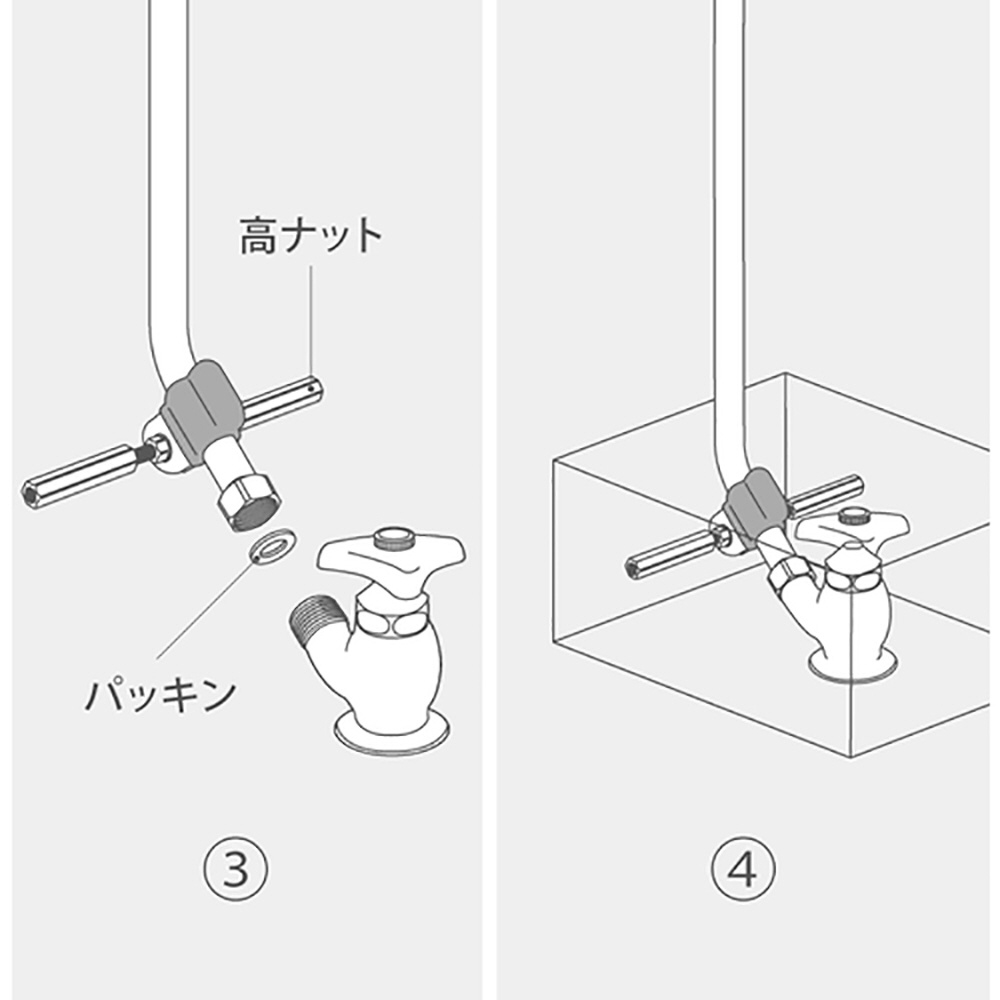 高ナット

パッキン

③

④