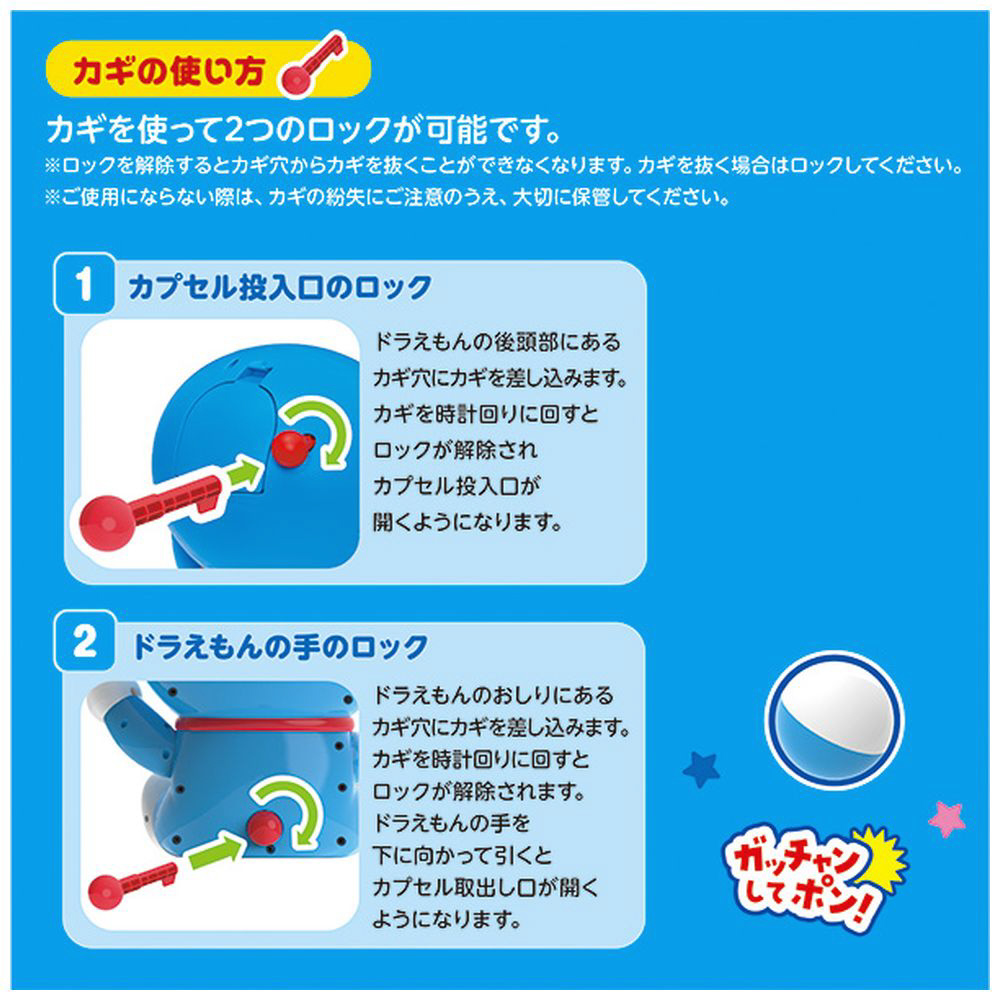 カギの使い方

カギを使って2つのロックが可能です。
※ロックを解除するとカギ穴からカギを抜くことができなくなります。カギを抜く場合はロックしてください。
※ご使用にならない際は、カギの紛失にご注意のうえ、大切に保管してください。

1 カプセル投入口のロック

ドラえもんの後頭部にあるカギ穴にカギを差し込みます。カギを時計回りに回すとロックが解除されカプセル投入口が開くようになります。

2 ドラえもんの手のロック

ドラえもんのおしりにあるカギ穴にカギを差し込みます。カギを時計回りに回すとロックが解除されます。ドラえもんの手を下に向かって引くとカプセル取出し口が開くようになります。

ガッチャンしてポン!