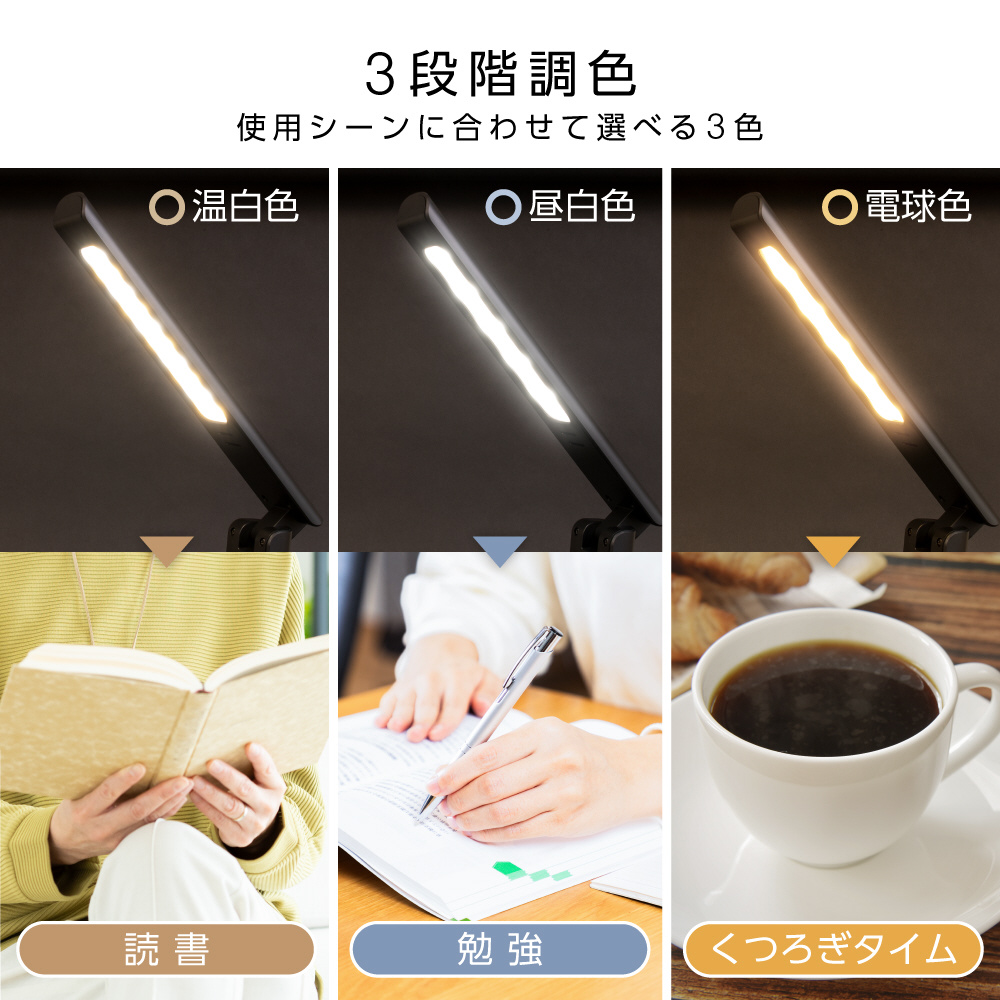 3段階調色
使用シーンに合わせて選べる3色

温白色

昼白色

電球色

読書

勉強

くつろぎタイム