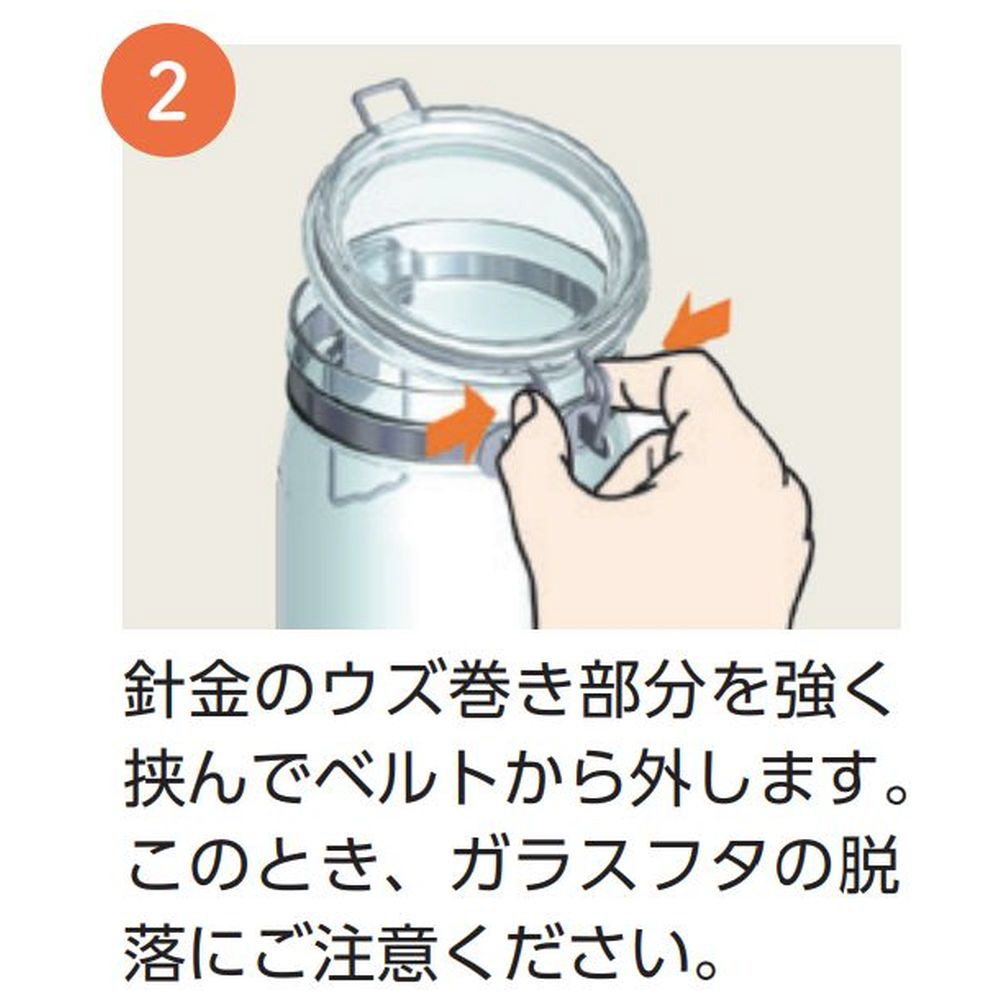 2

針金のウズ巻き部分を強く挟んでベルトから外します。このとき、ガラスフタの脱落にご注意ください。