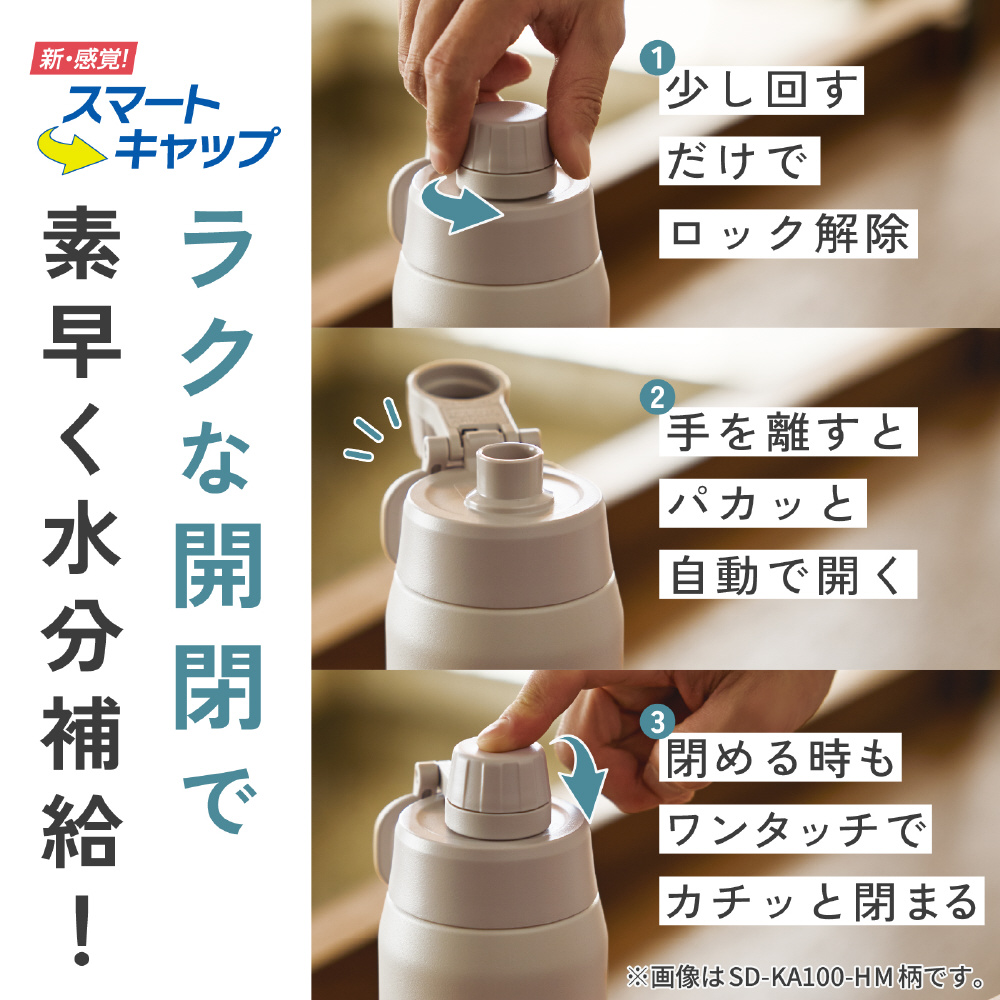 新・感覚!
スマートキャップ

ラクな開閉で

素早く水分補給!

1 少し回す だけで ロック解除

2 手を離すと パカッと 自動で開く

3 閉める時も ワンタッチで カチッと閉まる

※画像はSD-KA100-HM柄です。