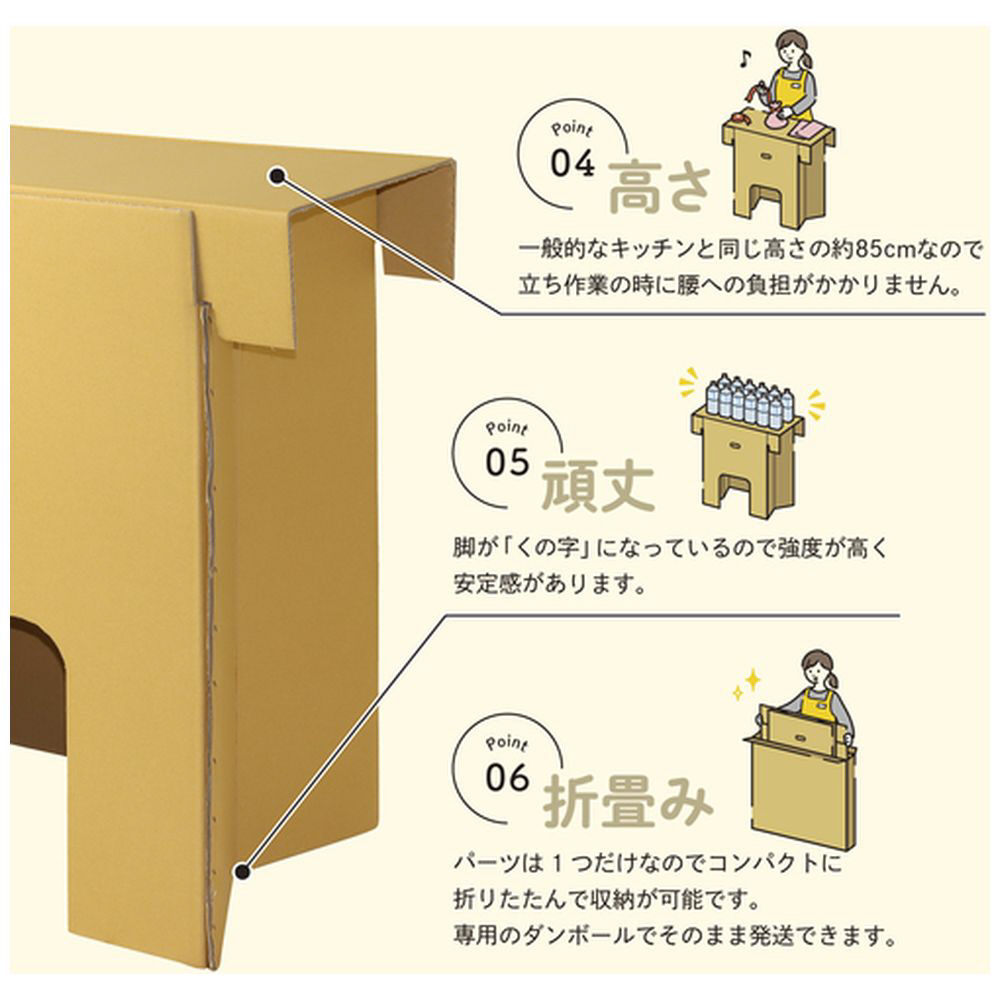 Point
04 高さ
一般的なキッチンと同じ高さの約85cmなので立ち作業の時に腰への負担がかかりません。

Point
05 頑丈
脚が「くの字」になっているので強度が高く安定感があります。

Point
06 折畳み
パーツは１つだけなのでコンパクトに折りたたんで収納が可能です。
専用のダンボールでそのまま発送できます。