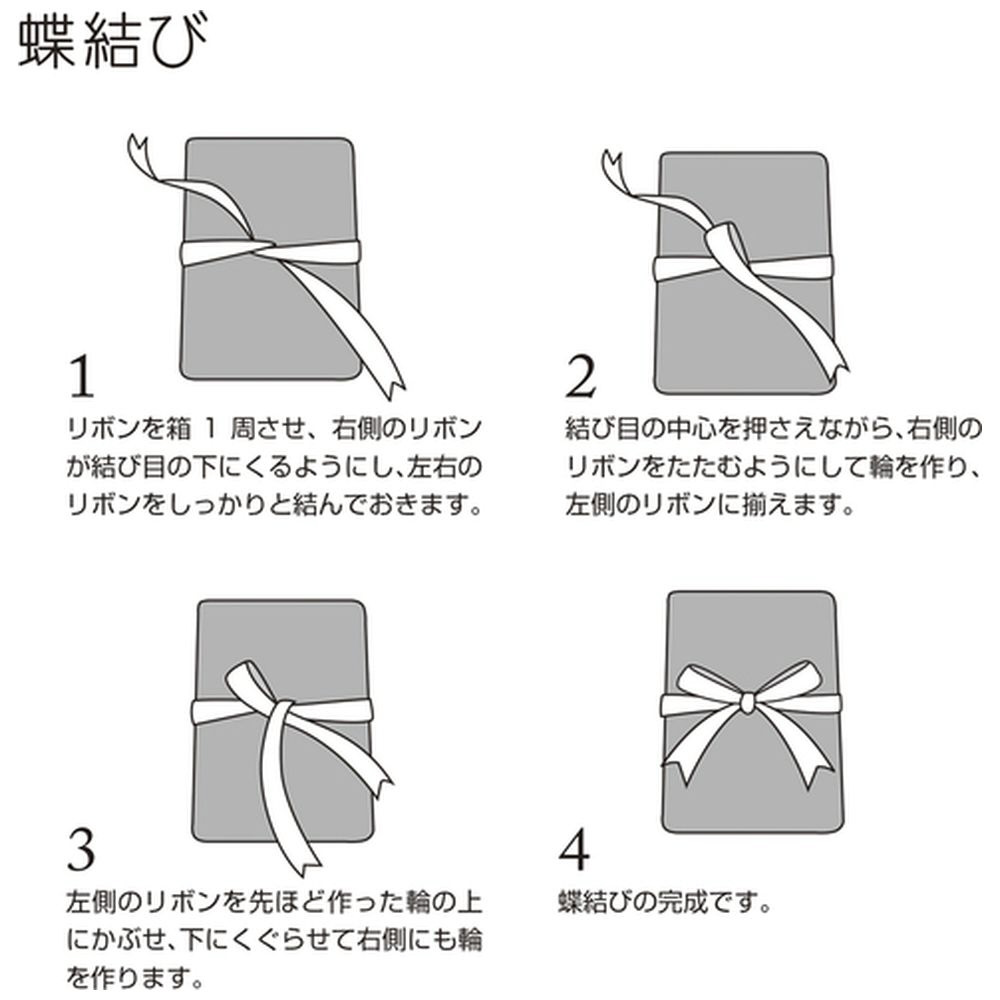 蝶結び

1
リボンを箱 1 周させ、右側のリボンが結び目の下にくるようにし、左右のリボンをしっかりと結んでおきます。

2
結び目の中心を押さえながら、右側のリボンをたたむようにして輪を作り、左側のリボンに揃えます。

3
左側のリボンを先ほど作った輪の上にかぶせ、下にくぐらせて右側にも輪を作ります。

4
蝶結びの完成です。