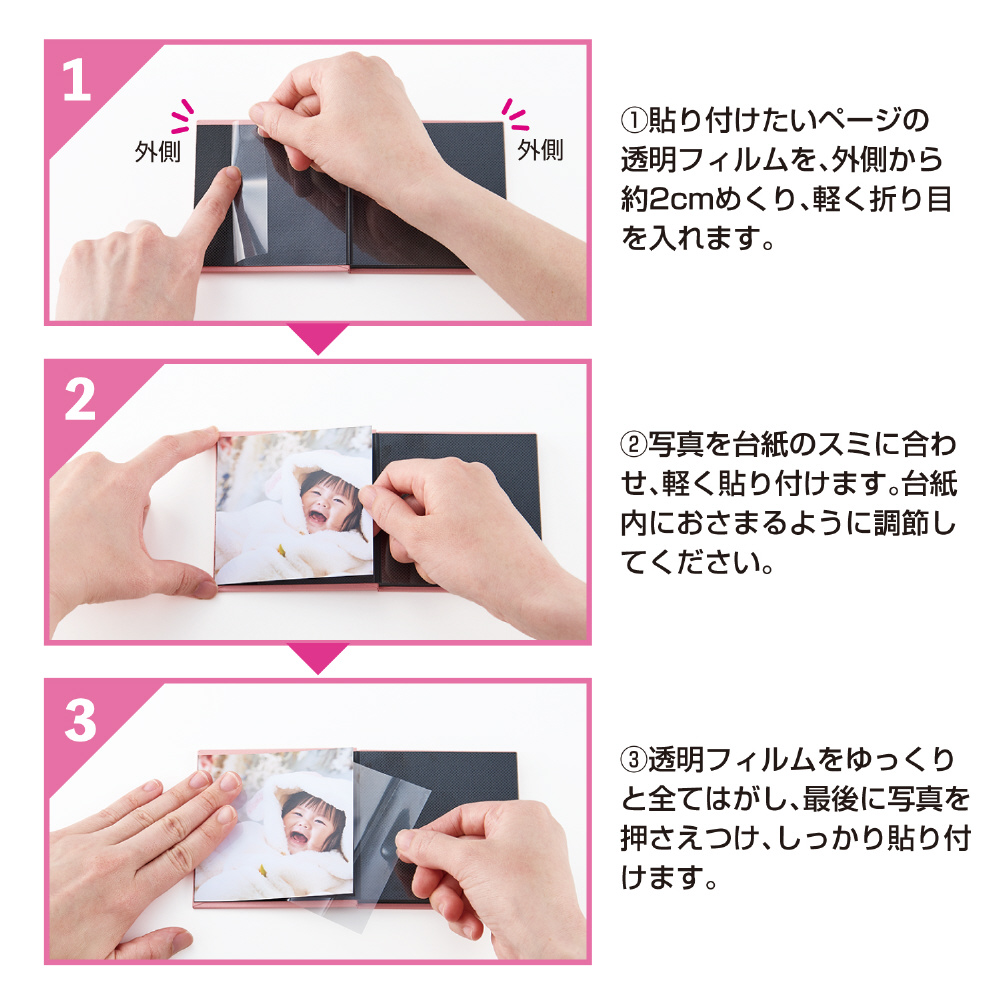 1

外側

外側

①貼り付けたいページの透明フィルムを、外側から約2cmめくり、軽く折り目を入れます。

2

②写真を台紙のスミに合わせ、軽く貼り付けます。台紙内におさまるように調節してください。

3

③透明フィルムをゆっくりと全てはがし、最後に写真を押さえつけ、しっかり貼り付けます。