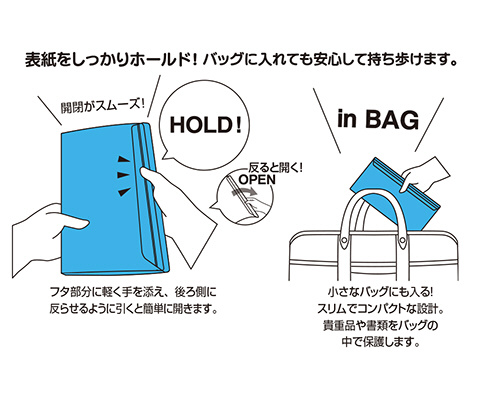 表紙をしっかりホールド！バッグに入れても安心して持ち歩けます。

開閉がスムーズ！

HOLD！

反ると開く！
OPEN

フタ部分に軽く手を添え、後ろ側に反らせるように引くと簡単に開きます。

in BAG

小さなバッグにも入る！
スリムでコンパクトな設計。
貴重品や書類をバッグの中で保護します。