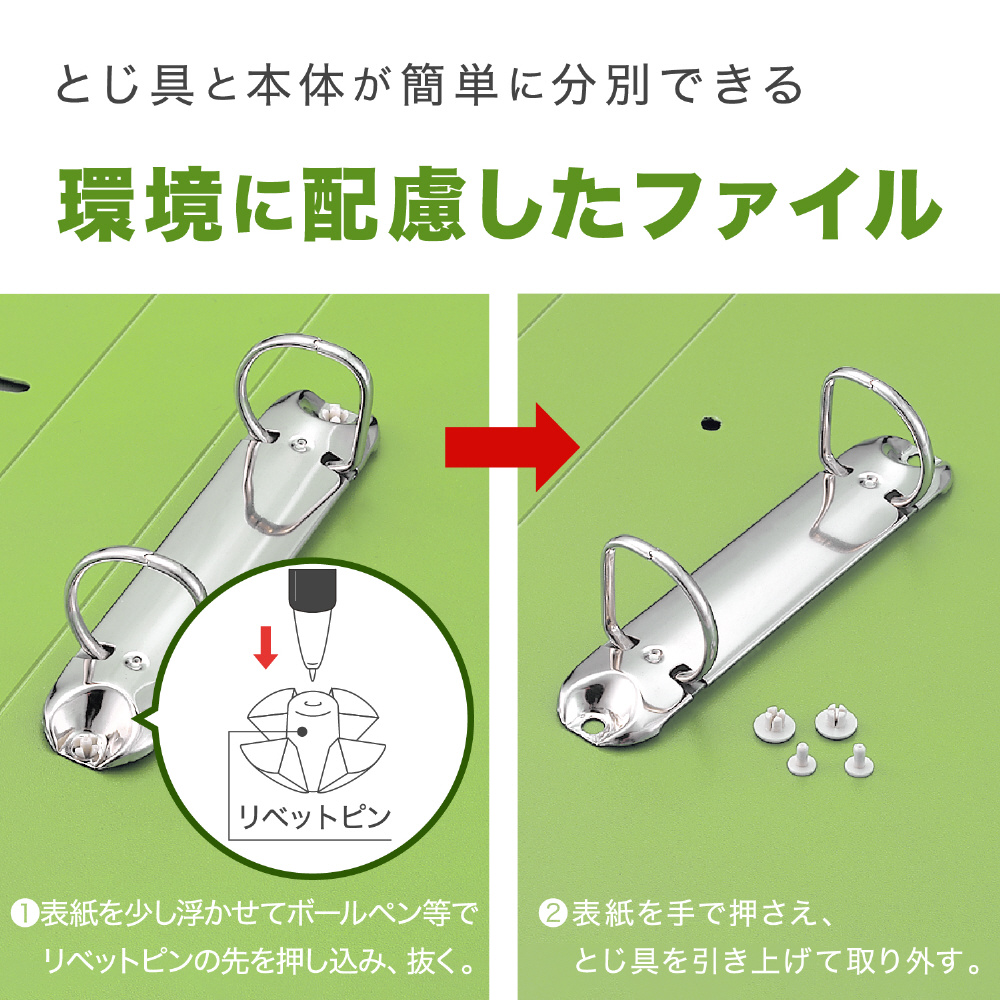 とじ具と本体が簡単に分別できる

環境に配慮したファイル

リベットピン

❶表紙を少し浮かせてボールペン等でリベットピンの先を押し込み、抜く。

❷表紙を手で押さえ、とじ具を引き上げて取り外す。