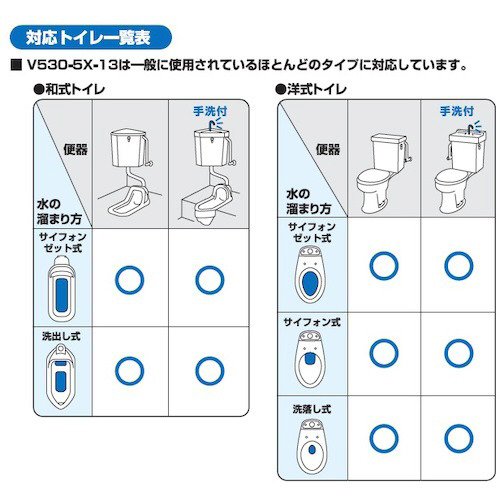 対応トイレ一覧表

■ V530-5X-13は一般に使用されているほとんどのタイプに対応しています。

●和式トイレ

| 便器 / 水の溜まり方 | | 手洗付 |
|---|---|---|
| サイフォンゼット式 | ○ | ○ |
| 洗出し式 | ○ | ○ |

●洋式トイレ

| 便器 / 水の溜まり方 | | 手洗付 |
|---|---|---|
| サイフォンゼット式 | ○ | ○ |
| サイフォン式 | ○ | ○ |
| 洗落し式 | ○ | ○ |