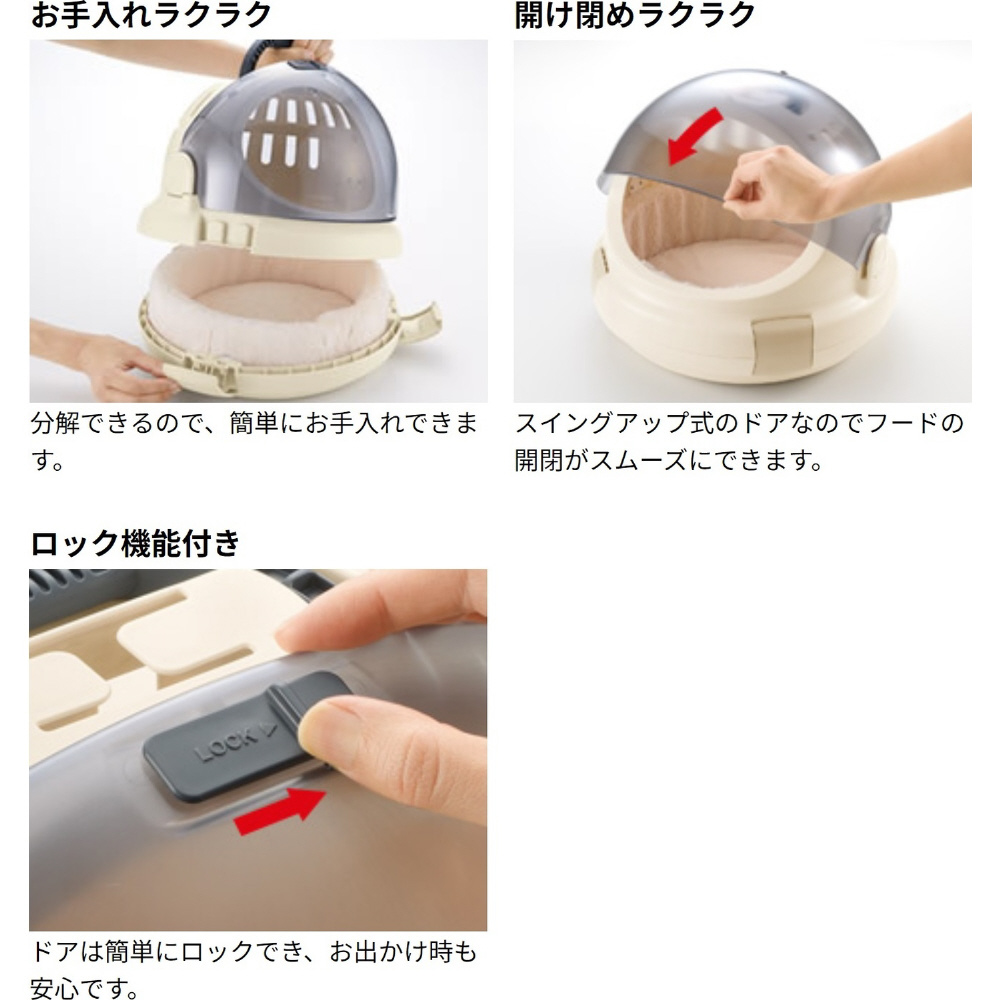 お手入れラクラク

分解できるので、簡単にお手入れできます。

開け閉めラクラク

スイングアップ式のドアなのでフードの開閉がスムーズにできます。

ロック機能付き

LOCK

ドアは簡単にロックでき、お出かけ時も安心です。