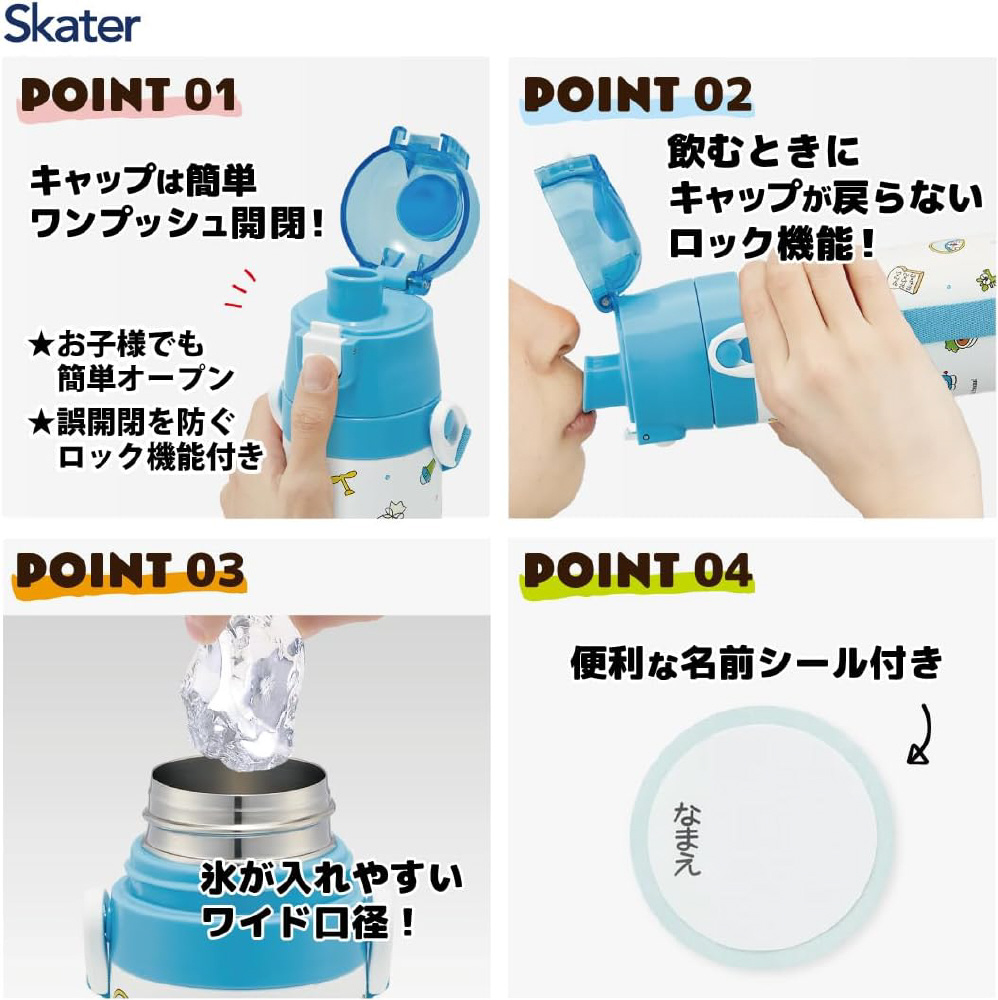 Skater

POINT 01

キャップは簡単
ワンプッシュ開閉!

★お子様でも
簡単オープン
★誤開閉を防ぐ
ロック機能付き

POINT 02

飲むときに
キャップが戻らない
ロック機能!

POINT 03

氷が入れやすい
ワイド口径!

POINT 04

便利な名前シール付き

なまえ