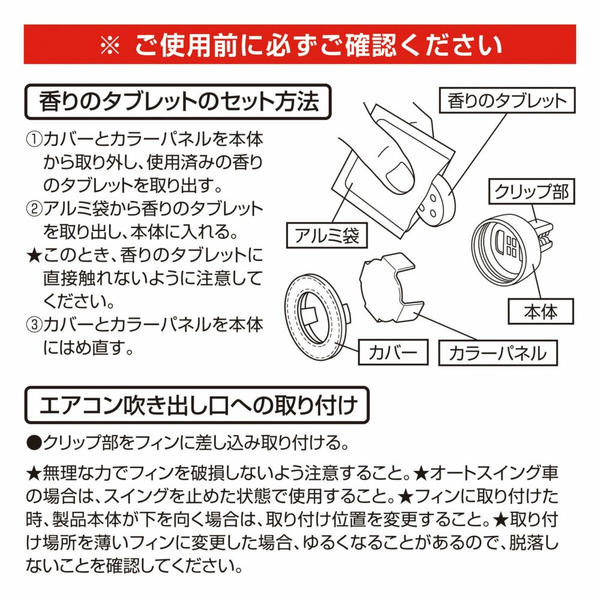 ※ ご使用前に必ずご確認ください

香りのタブレットのセット方法

①カバーとカラーパネルを本体から取り外し、使用済みの香りのタブレットを取り出す。
②アルミ袋から香りのタブレットを取り出し、本体に入れる。
★このとき、香りのタブレットに直接触れないように注意してください。
③カバーとカラーパネルを本体にはめ直す。

香りのタブレット
クリップ部
アルミ袋
本体
カバー
カラーパネル

エアコン吹き出し口への取り付け

●クリップ部をフィンに差し込み取り付ける。

★無理な力でフィンを破損しないよう注意すること。★オートスイング車の場合は、スイングを止めた状態で使用すること。★フィンに取り付けた時、製品本体が下を向く場合は、取り付け位置を変更すること。★取り付け場所を薄いフィンに変更した場合、ゆるくなることがあるので、脱落しないことを確認してください。