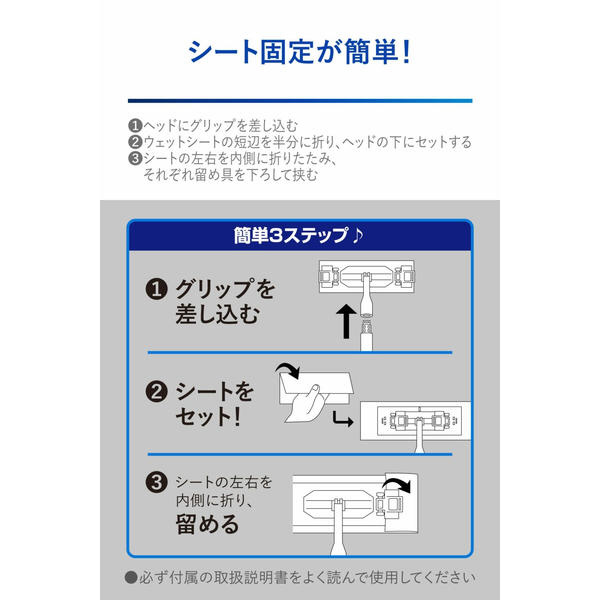 シート固定が簡単!

❶ヘッドにグリップを差し込む
❷ウェットシートの短辺を半分に折り、ヘッドの下にセットする
❸シートの左右を内側に折りたたみ、それぞれ留め具を下ろして挟む

簡単3ステップ♪

❶ グリップを差し込む

❷ シートをセット!

❸ シートの左右を内側に折り、留める

●必ず付属の取扱説明書をよく読んで使用してください