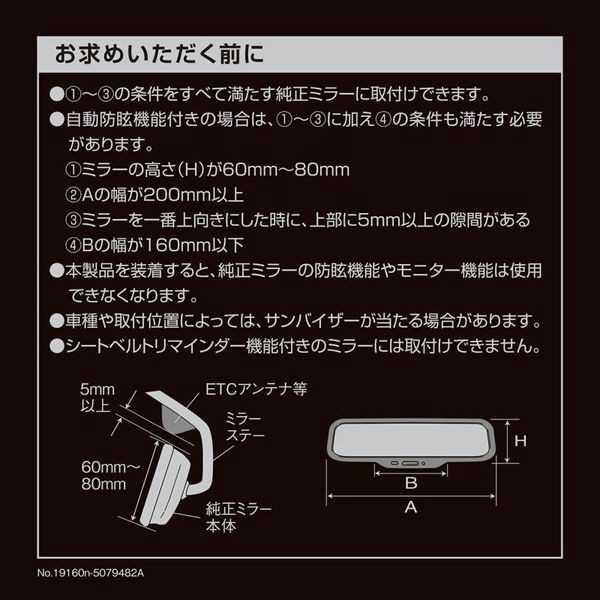 お求めいただく前に

●①～③の条件をすべて満たす純正ミラーに取付けできます。
●自動防眩機能付きの場合は、①～③に加え④の条件も満たす必要があります。
①ミラーの高さ(H)が60mm～80mm
②Aの幅が200mm以上
③ミラーを一番上向きにした時に、上部に5mm以上の隙間がある
④Bの幅が160mm以下
●本製品を装着すると、純正ミラーの防眩機能やモニター機能は使用できなくなります。
●車種や取付位置によっては、サンバイザーが当たる場合があります。
●シートベルトリマインダー機能付きのミラーには取付けできません。

5mm以上
ETCアンテナ等
ミラーステー
60mm～80mm
純正ミラー本体
H
B
A

No.19160n-5079482A