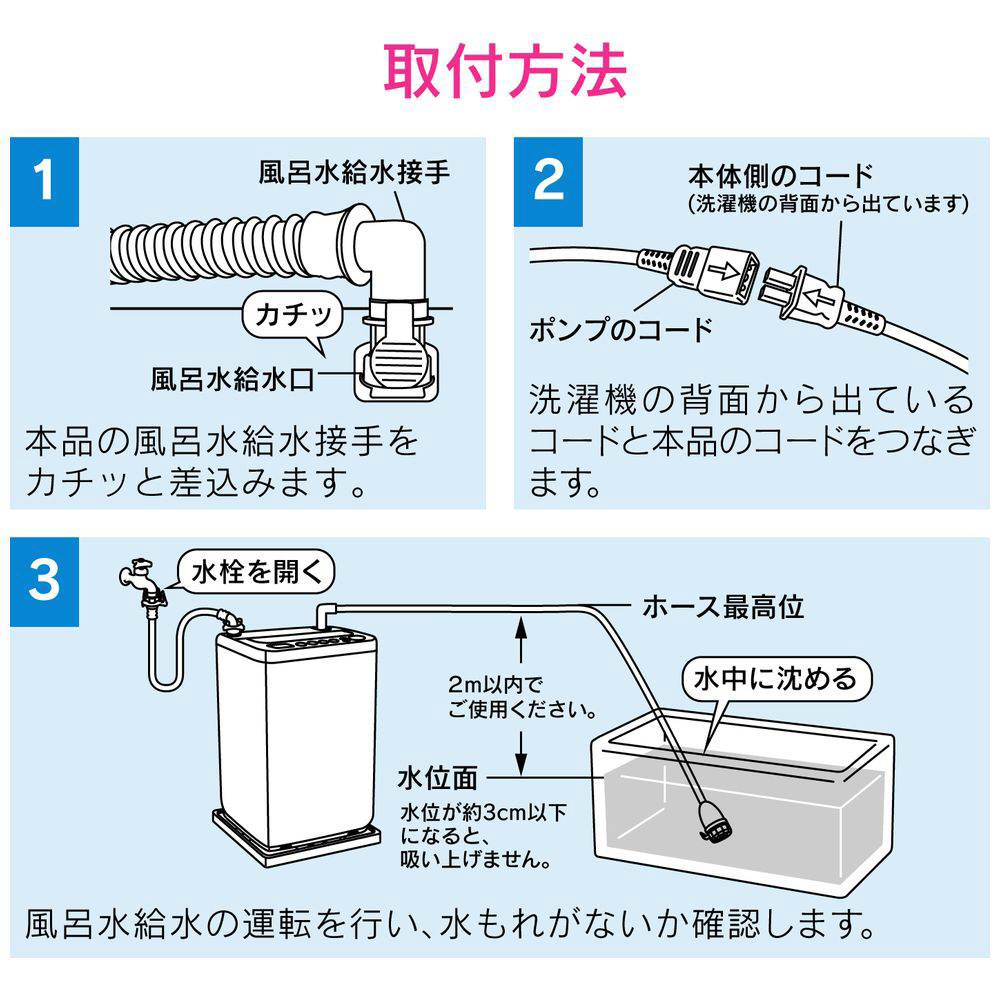 取付方法

1

風呂水給水接手

カチッ

風呂水給水口

本品の風呂水給水接手をカチッと差込みます。

2

本体側のコード
(洗濯機の背面から出ています)

ポンプのコード

洗濯機の背面から出ているコードと本品のコードをつなぎます。

3

水栓を開く

ホース最高位

2m以内でご使用ください。

水中に沈める

水位面

水位が約3cm以下になると、吸い上げません。

風呂水給水の運転を行い、水もれがないか確認します。