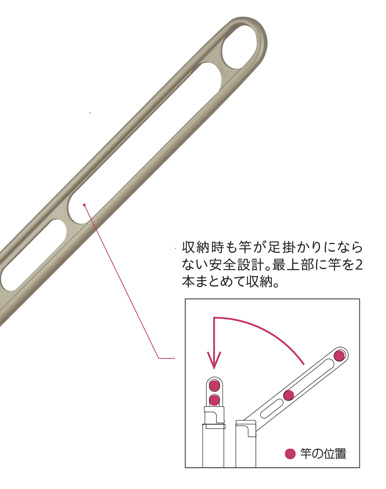 収納時も竿が足掛かりにならない安全設計。最上部に竿を2本まとめて収納。

竿の位置