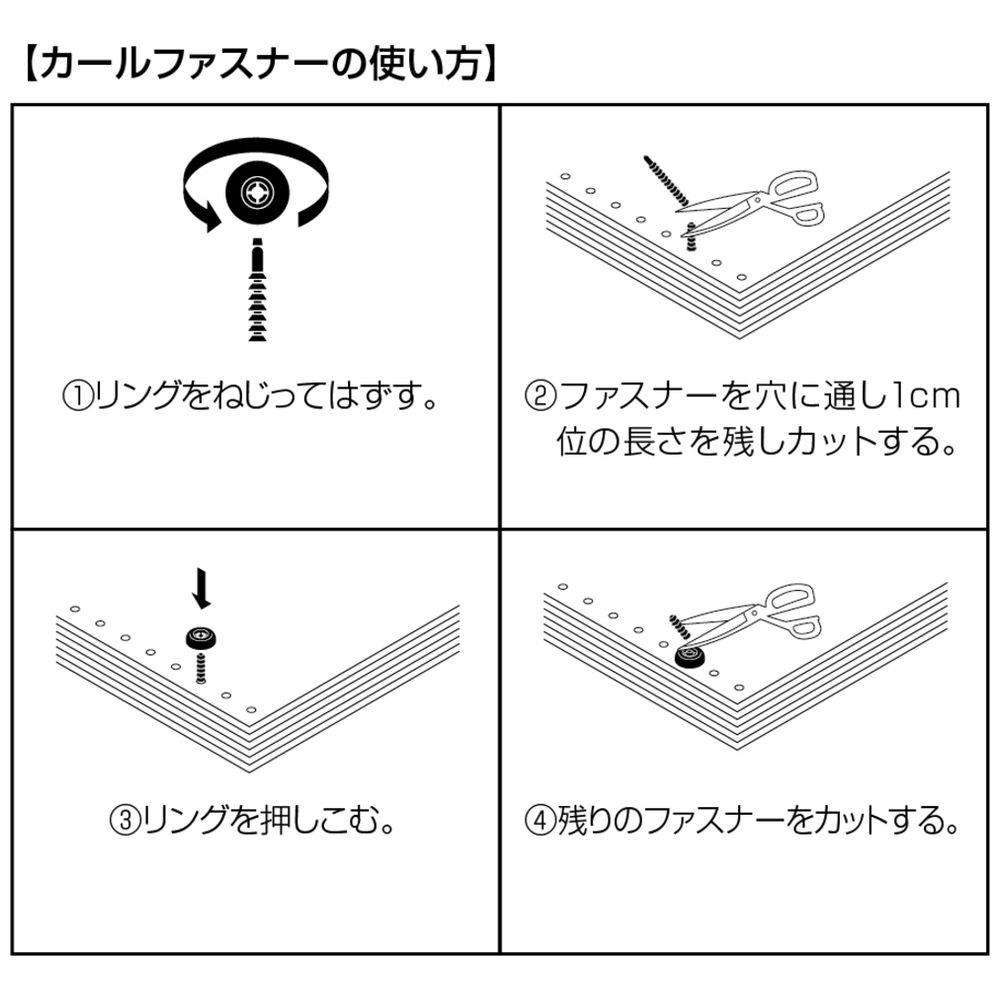 【カールファスナーの使い方】

①リングをねじってはずす。

②ファスナーを穴に通し1cm位の長さを残しカットする。

③リングを押しこむ。

④残りのファスナーをカットする。