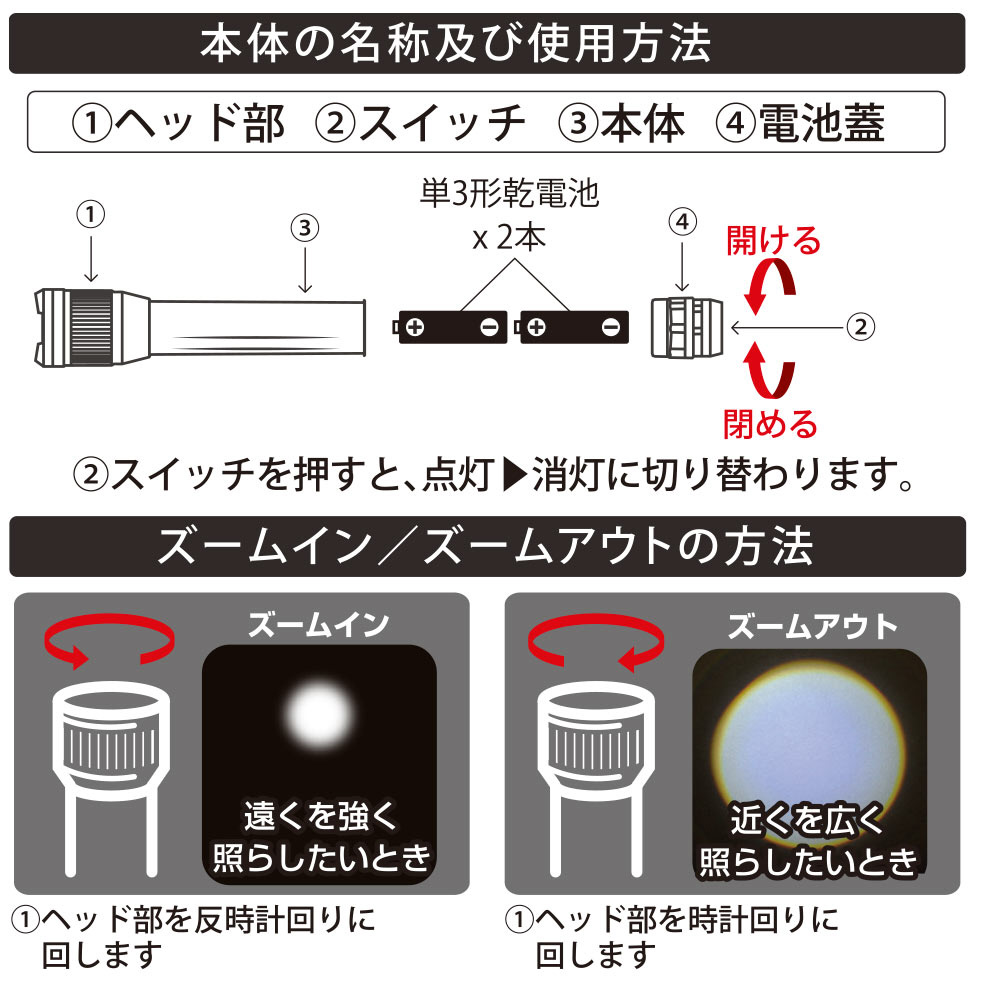 本体の名称及び使用方法

①ヘッド部 ②スイッチ ③本体 ④電池蓋

①

③

単3形乾電池
x 2本

④

開ける

②

閉める

②スイッチを押すと、点灯▶消灯に切り替わります。

ズームイン／ズームアウトの方法

ズームイン

遠くを強く
照らしたいとき

①ヘッド部を反時計回りに回します

ズームアウト

近くを広く
照らしたいとき

①ヘッド部を時計回りに回します