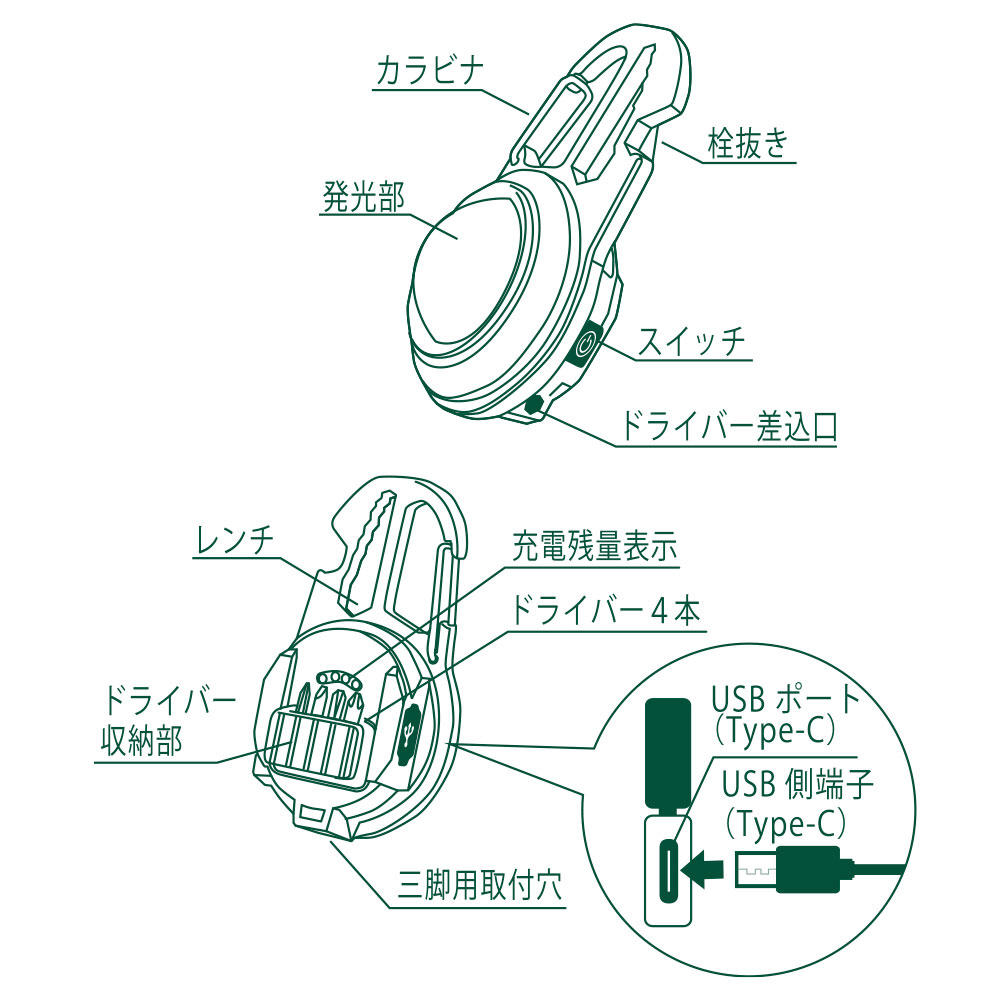 カラビナ

栓抜き

発光部

スイッチ

ドライバー差込口

レンチ

充電残量表示

ドライバー４本

ドライバー収納部

USB ポート
(Type-C)

USB 側端子
(Type-C)

三脚用取付穴