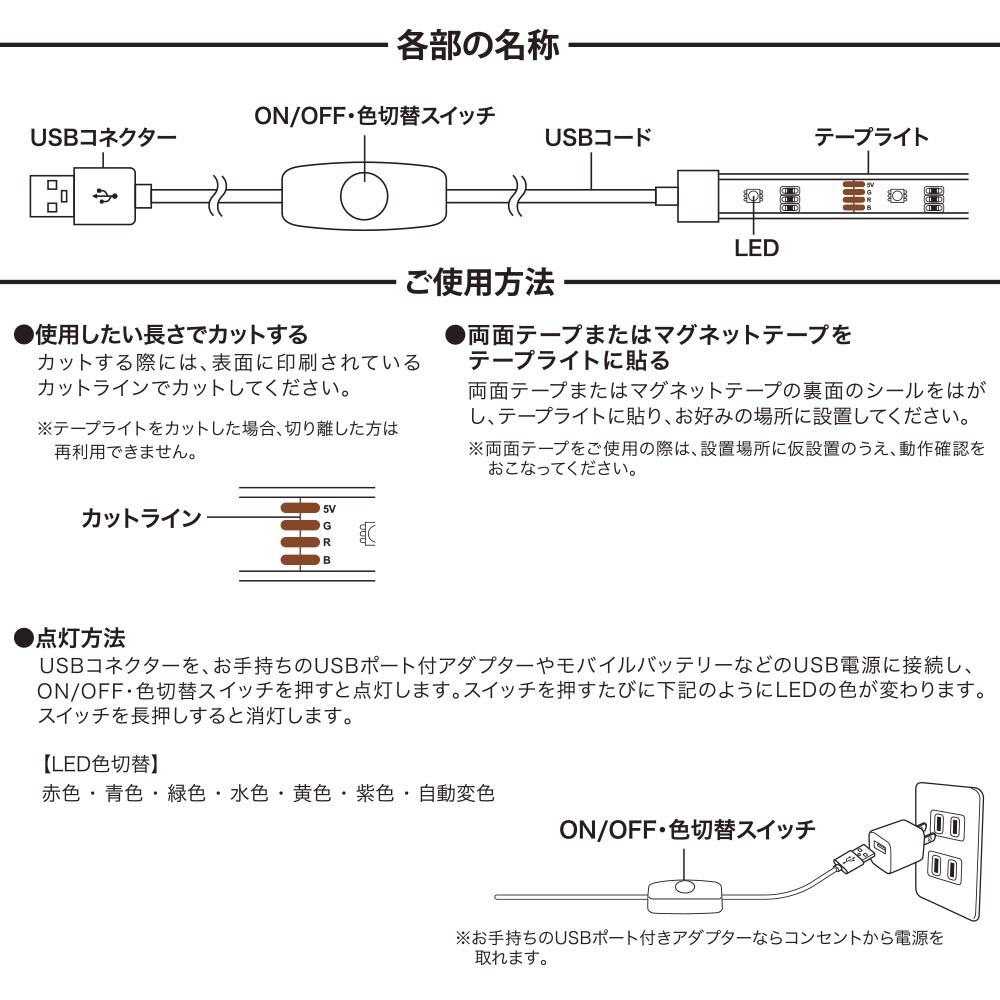 各部の名称

USBコネクター
ON/OFF・色切替スイッチ
USBコード
テープライト
5V
G
R
B
LED

ご使用方法

●使用したい長さでカットする
カットする際には、表面に印刷されているカットラインでカットしてください。

※テープライトをカットした場合、切り離した方は再利用できません。

カットライン
5V
G
R
B

●両面テープまたはマグネットテープをテープライトに貼る
両面テープまたはマグネットテープの裏面のシールをはがし、テープライトに貼り、お好みの場所に設置してください。

※両面テープをご使用の際は、設置場所に仮設置のうえ、動作確認をおこなってください。

●点灯方法
USBコネクターを、お手持ちのUSBポート付アダプターやモバイルバッテリーなどのUSB電源に接続し、ON/OFF・色切替スイッチを押すと点灯します。スイッチを押すたびに下記のようにLEDの色が変わります。スイッチを長押しすると消灯します。

【LED色切替】
赤色 ・ 青色 ・ 緑色 ・ 水色 ・ 黄色 ・ 紫色 ・ 自動変色

ON/OFF・色切替スイッチ

※お手持ちのUSBポート付きアダプターならコンセントから電源を取れます。