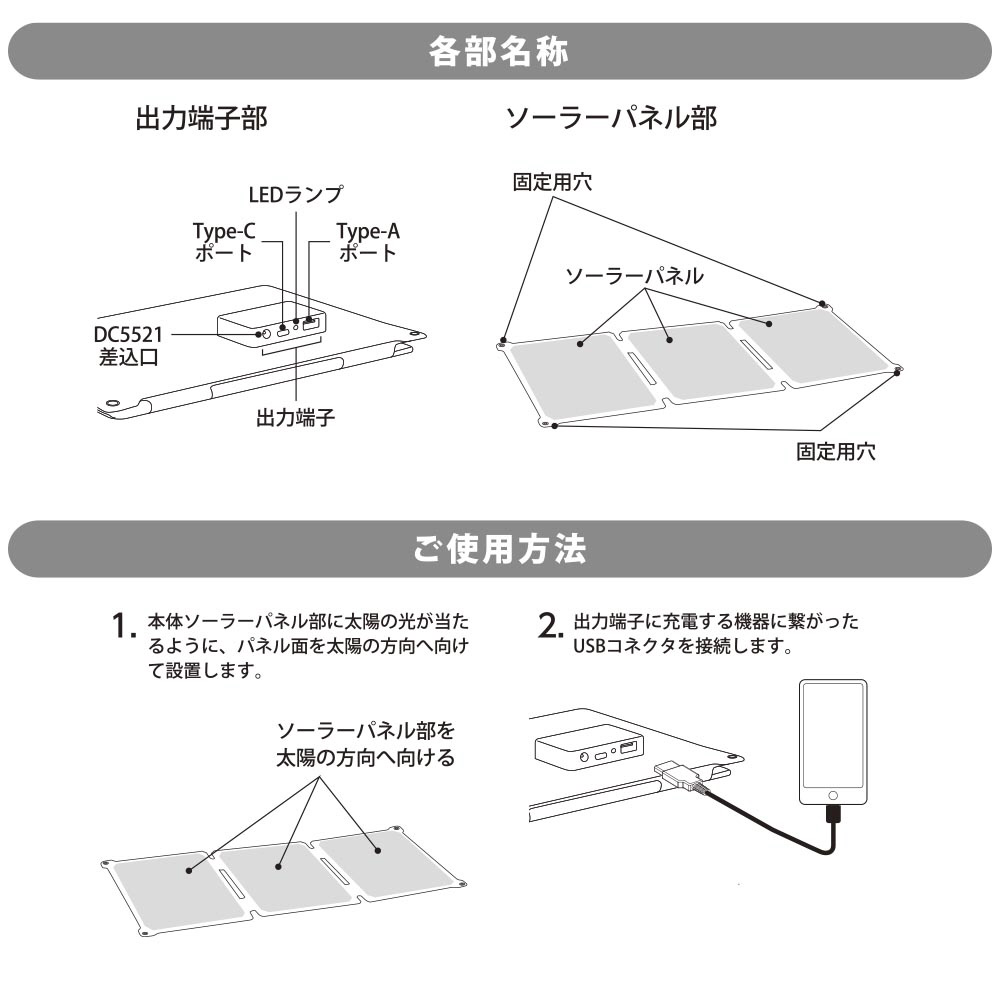 各部名称

出力端子部

LEDランプ
Type-C ポート
Type-A ポート
DC5521 差込口
出力端子

ソーラーパネル部

固定用穴
ソーラーパネル
固定用穴

ご使用方法

1. 本体ソーラーパネル部に太陽の光が当たるように、パネル面を太陽の方向へ向けて設置します。

ソーラーパネル部を太陽の方向へ向ける

2. 出力端子に充電する機器に繋がったUSBコネクタを接続します。