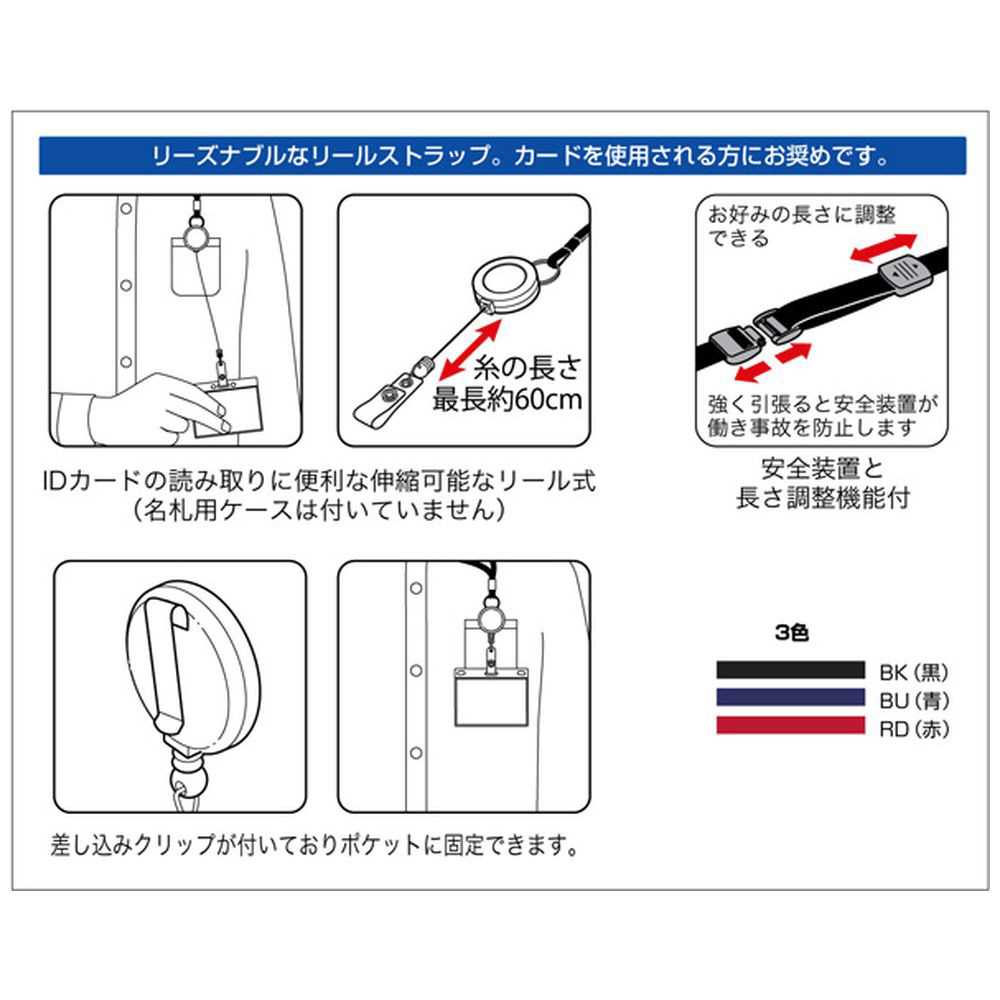 リーズナブルなリールストラップ。カードを使用される方にお奨めです。

糸の長さ
最長約60cm

IDカードの読み取りに便利な伸縮可能なリール式
（名札用ケースは付いていません）

お好みの長さに調整できる

強く引張ると安全装置が働き事故を防止します

安全装置と
長さ調整機能付

差し込みクリップが付いておりポケットに固定できます。

3色

BK（黒）
BU（青）
RD（赤）