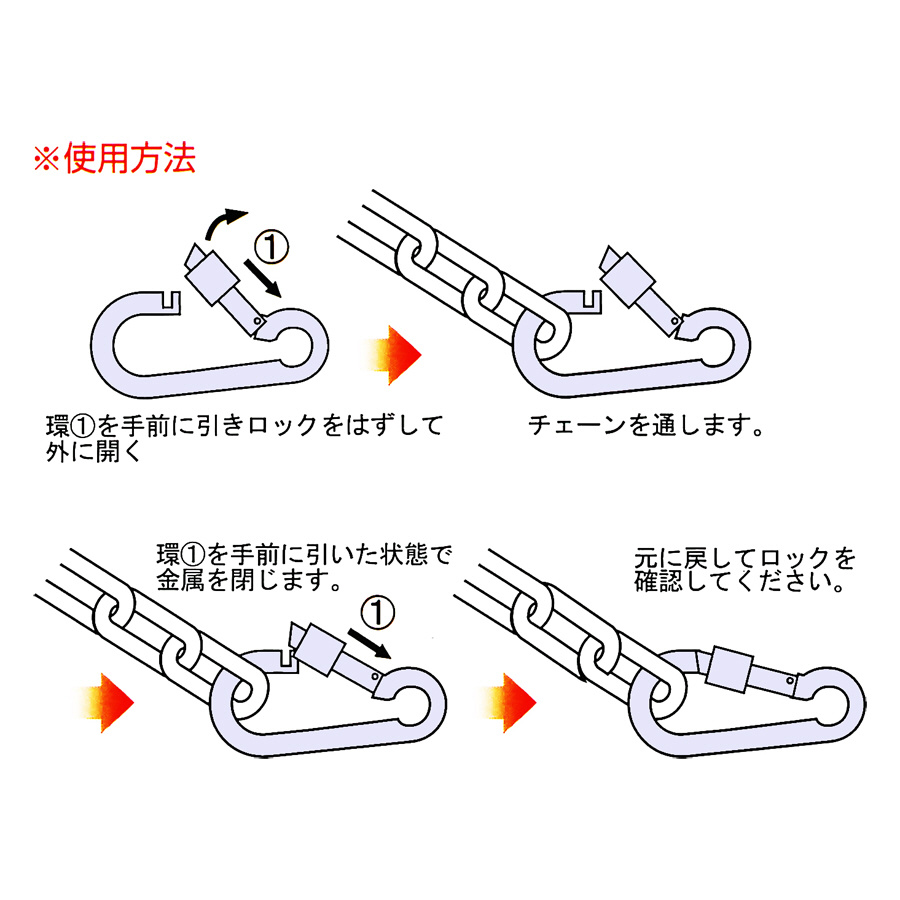 ※使用方法

①

環①を手前に引きロックをはずして外に開く

チェーンを通します。

環①を手前に引いた状態で金属を閉じます。

①

元に戻してロックを確認してください。