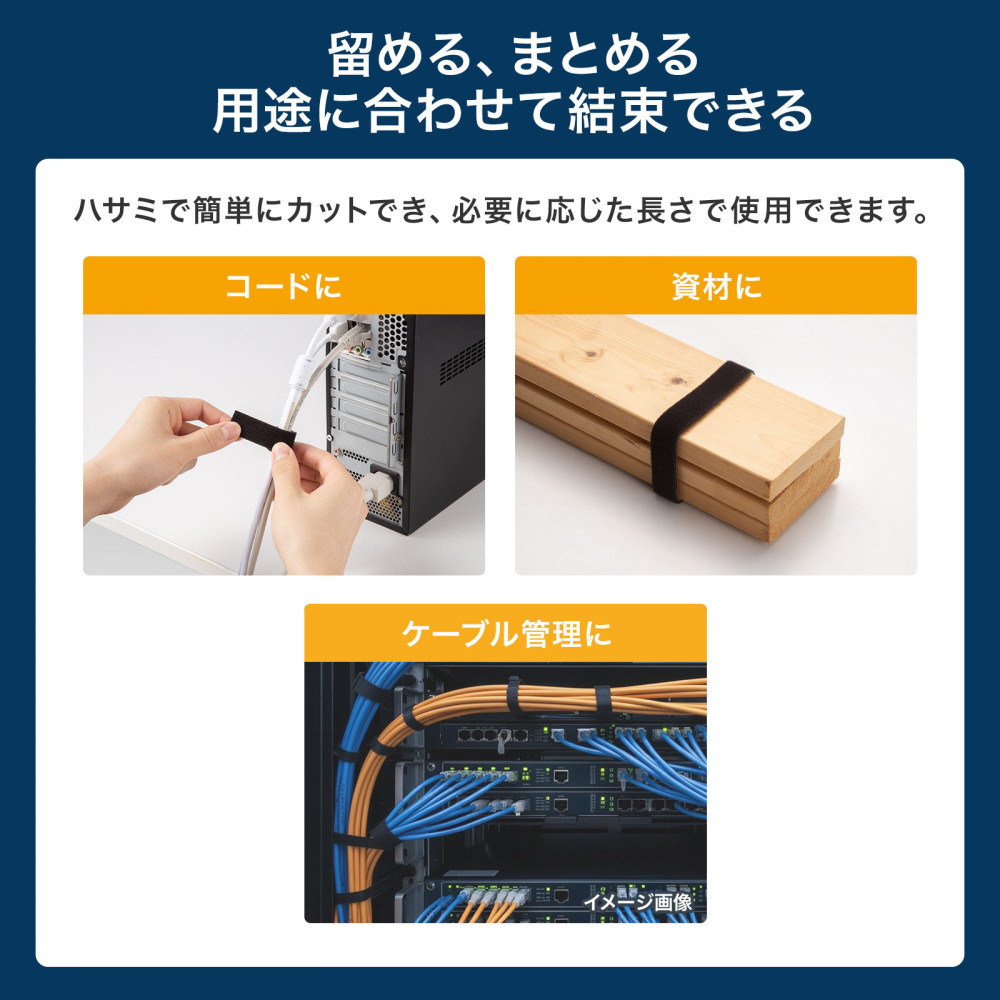 留める、まとめる
用途に合わせて結束できる

ハサミで簡単にカットでき、必要に応じた長さで使用できます。

コードに

資材に

ケーブル管理に

イメージ画像