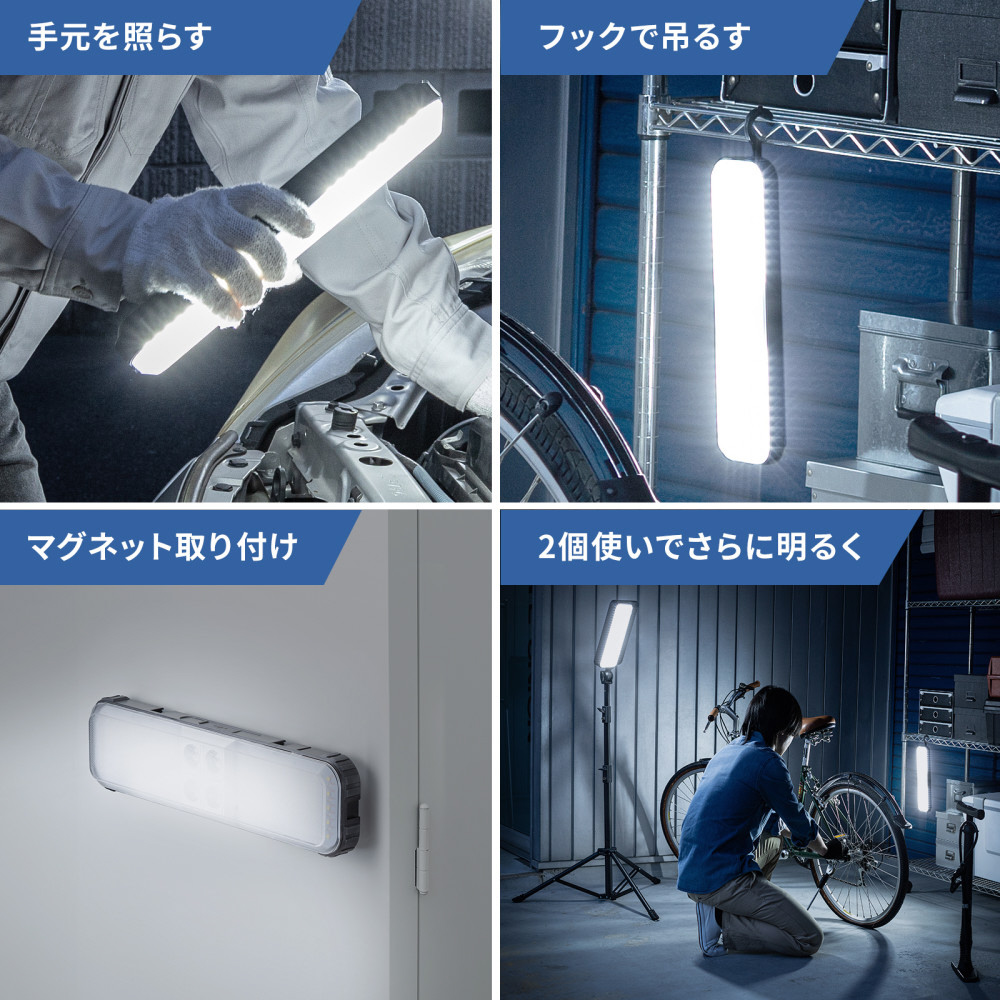 手元を照らす

フックで吊るす

マグネット取り付け

2個使いでさらに明るく