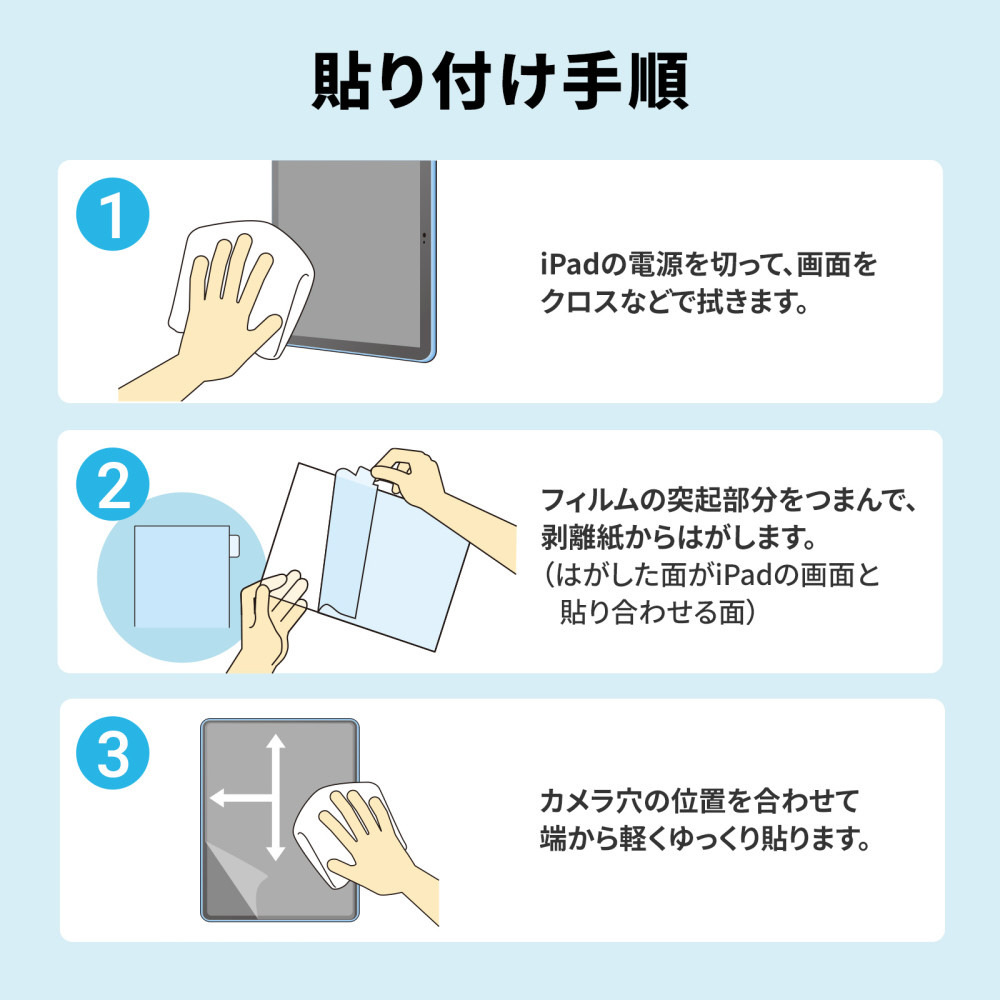 貼り付け手順

1

iPadの電源を切って、画面をクロスなどで拭きます。

2

フィルムの突起部分をつまんで、剥離紙からはがします。
（はがした面がiPadの画面と貼り合わせる面）

3

カメラ穴の位置を合わせて端から軽くゆっくり貼ります。