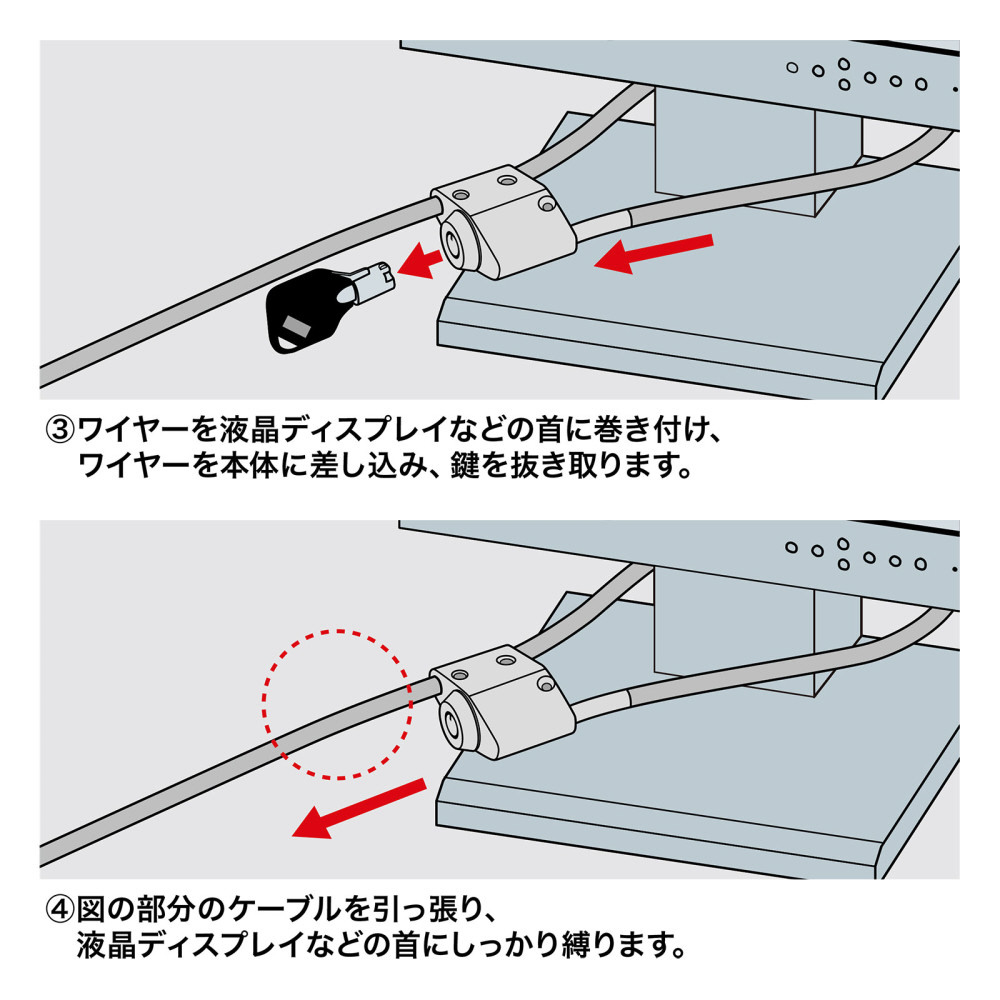 ③ワイヤーを液晶ディスプレイなどの首に巻き付け、ワイヤーを本体に差し込み、鍵を抜き取ります。

④図の部分のケーブルを引っ張り、液晶ディスプレイなどの首にしっかり縛ります。