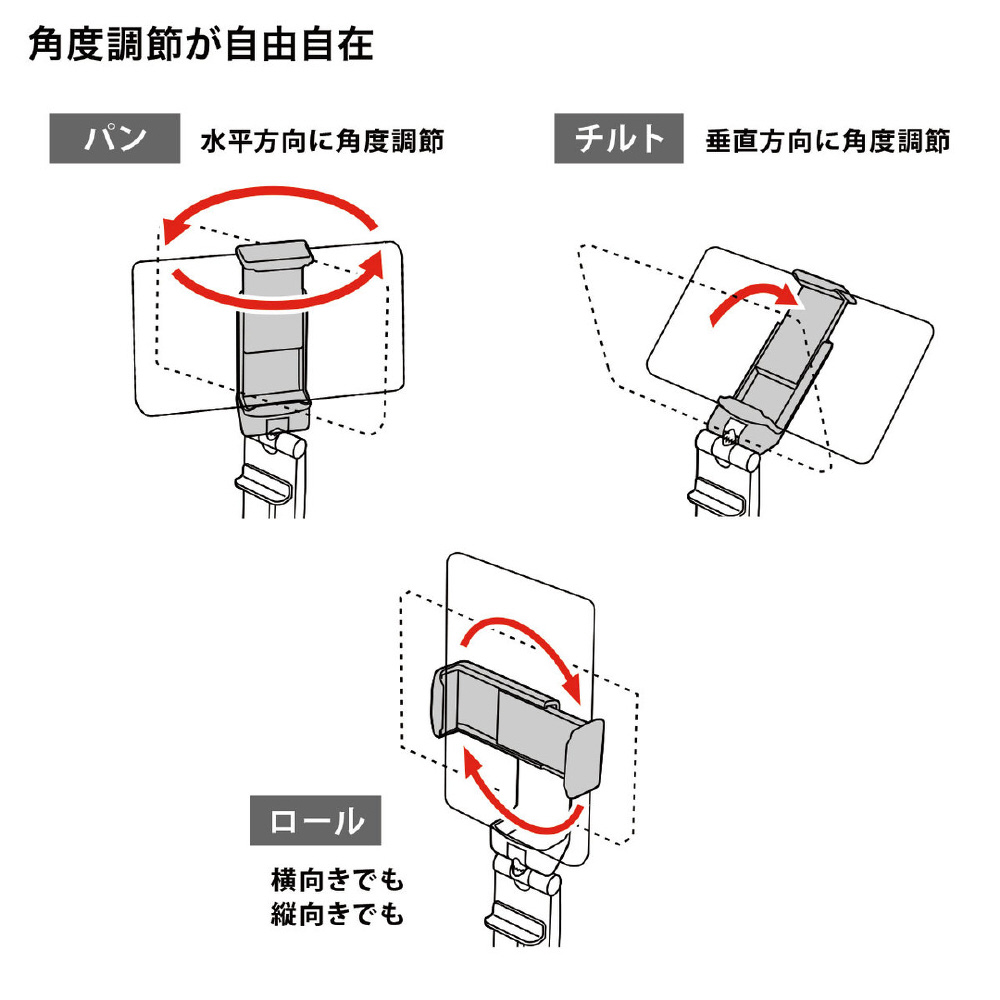 角度調節が自由自在

パン 水平方向に角度調節

チルト 垂直方向に角度調節

ロール

横向きでも
縦向きでも