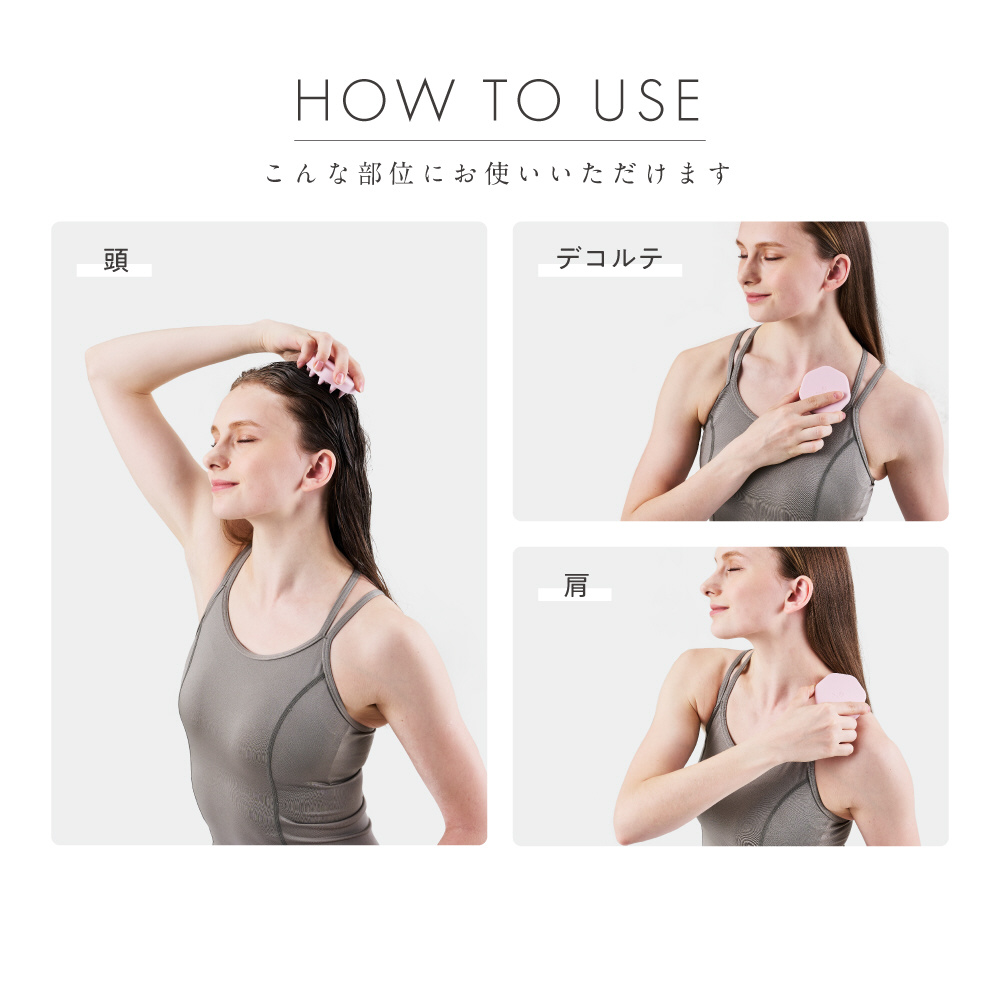 HOW TO USE

こんな部位にお使いいただけます

頭

デコルテ

肩