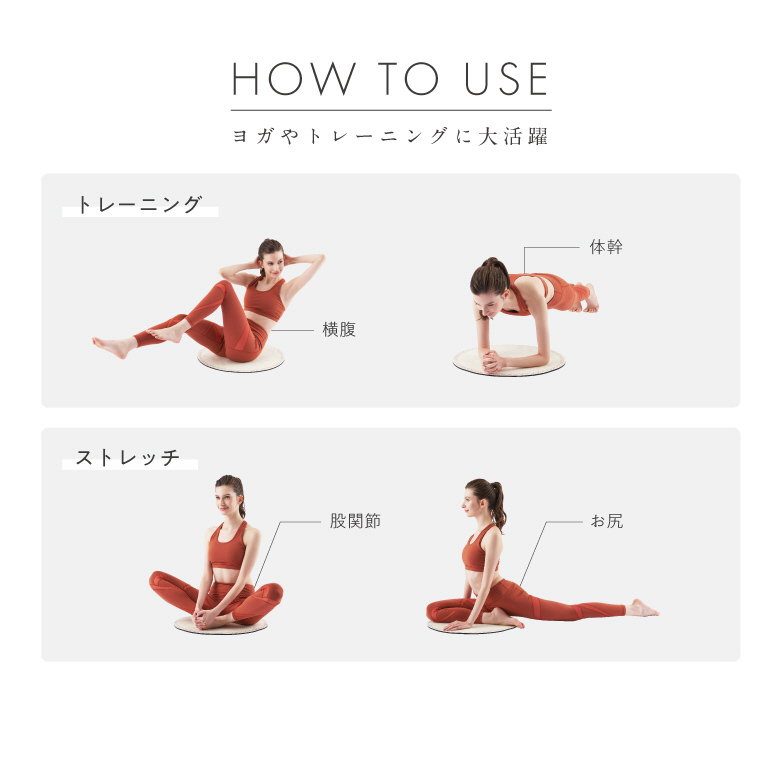 HOW TO USE

ヨガやトレーニングに大活躍

トレーニング

横腹

体幹

ストレッチ

股関節

お尻