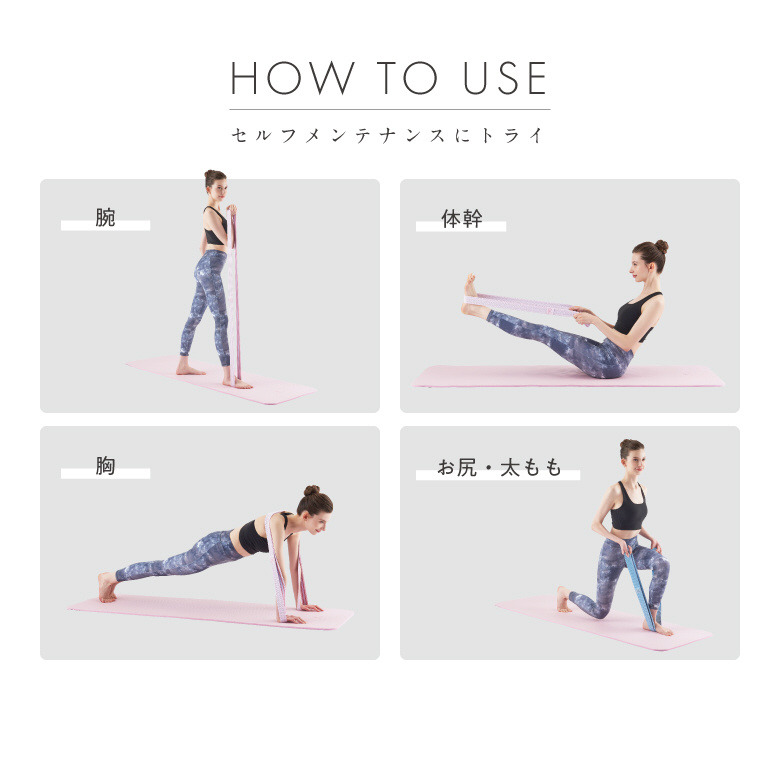 HOW TO USE

セルフメンテナンスにトライ

腕

体幹

胸

お尻・太もも