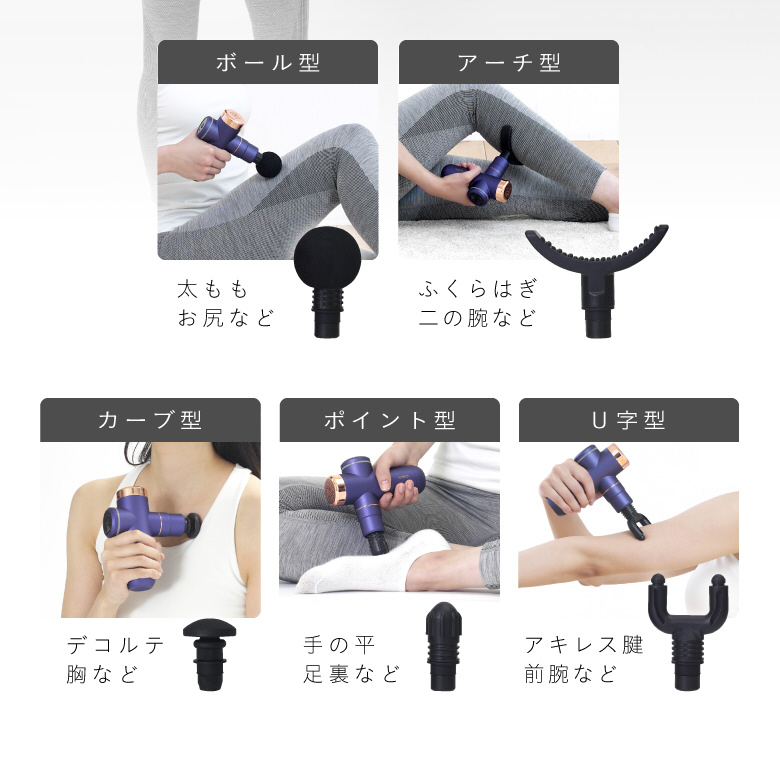 ボール型

太もも
お尻など

アーチ型

ふくらはぎ
二の腕など

カーブ型

デコルテ
胸など

ポイント型

手の平
足裏など

U字型

アキレス腱
前腕など