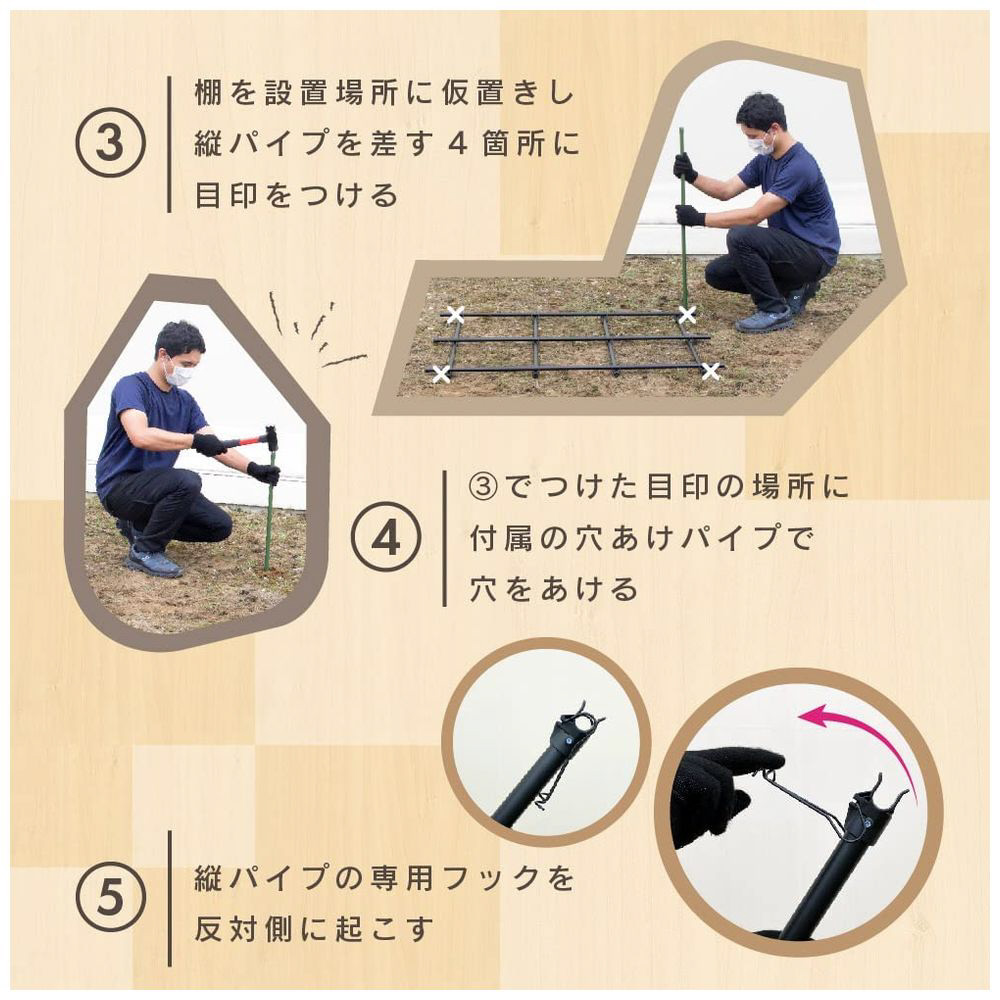 ③
棚を設置場所に仮置きし
縦パイプを差す４箇所に
目印をつける

④
③でつけた目印の場所に
付属の穴あけパイプで
穴をあける

⑤
縦パイプの専用フックを
反対側に起こす