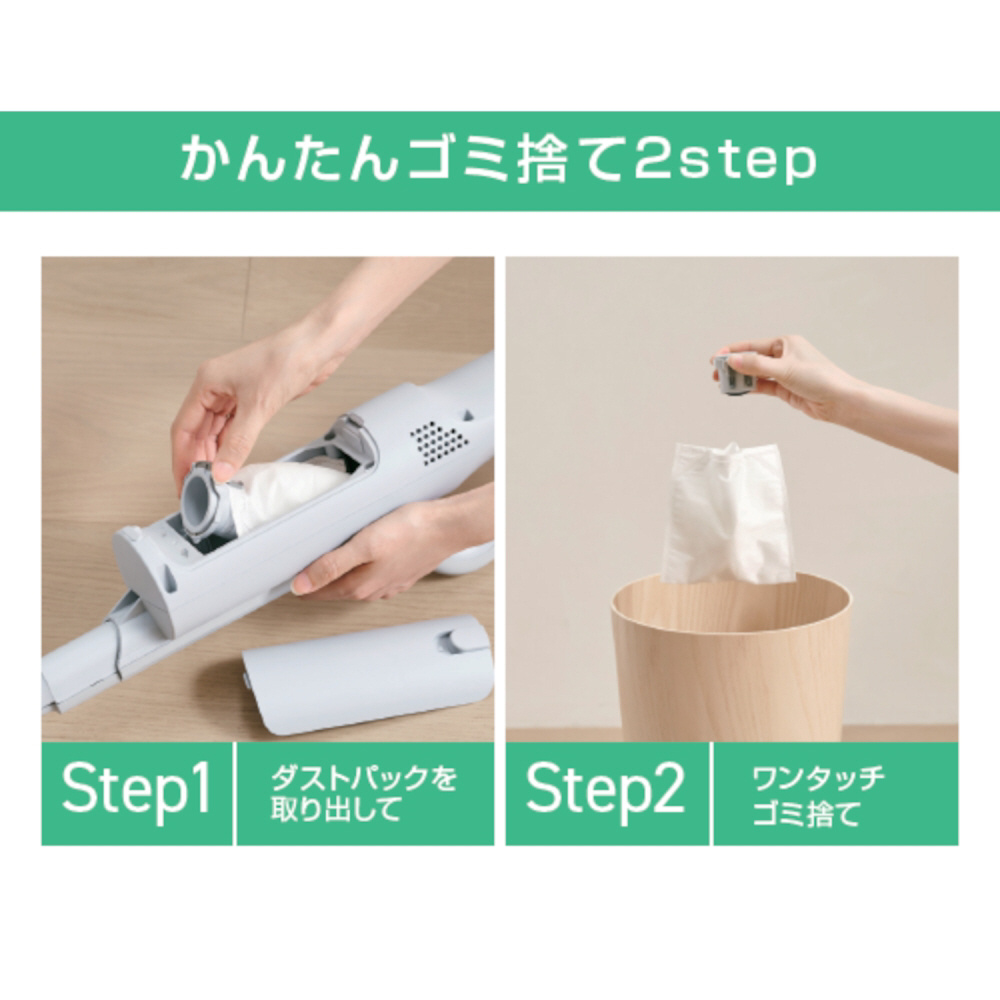 かんたんゴミ捨て2step

Step1

ダストパックを取り出して

Step2

ワンタッチゴミ捨て