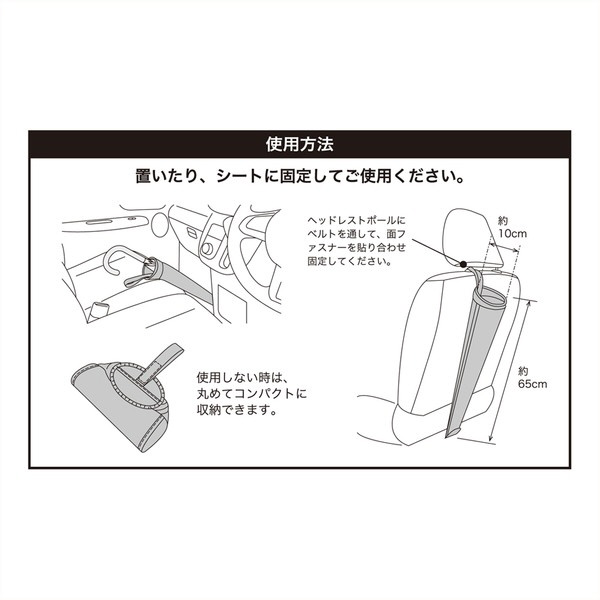 使用方法

置いたり、シートに固定してご使用ください。

ヘッドレストポールにベルトを通して、面ファスナーを貼り合わせ固定してください。

約
10cm

約
65cm

使用しない時は、丸めてコンパクトに収納できます。