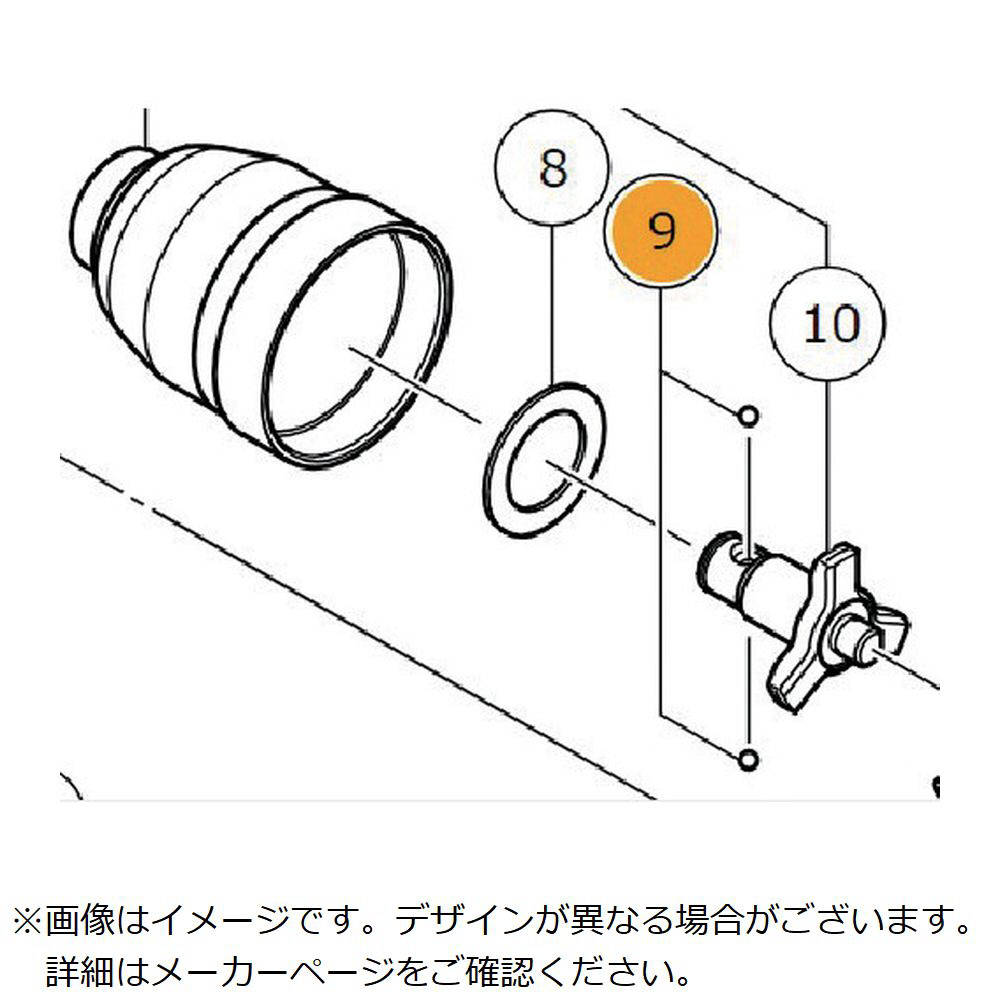 8
9
10

※画像はイメージです。デザインが異なる場合がございます。
詳細はメーカーページをご確認ください。