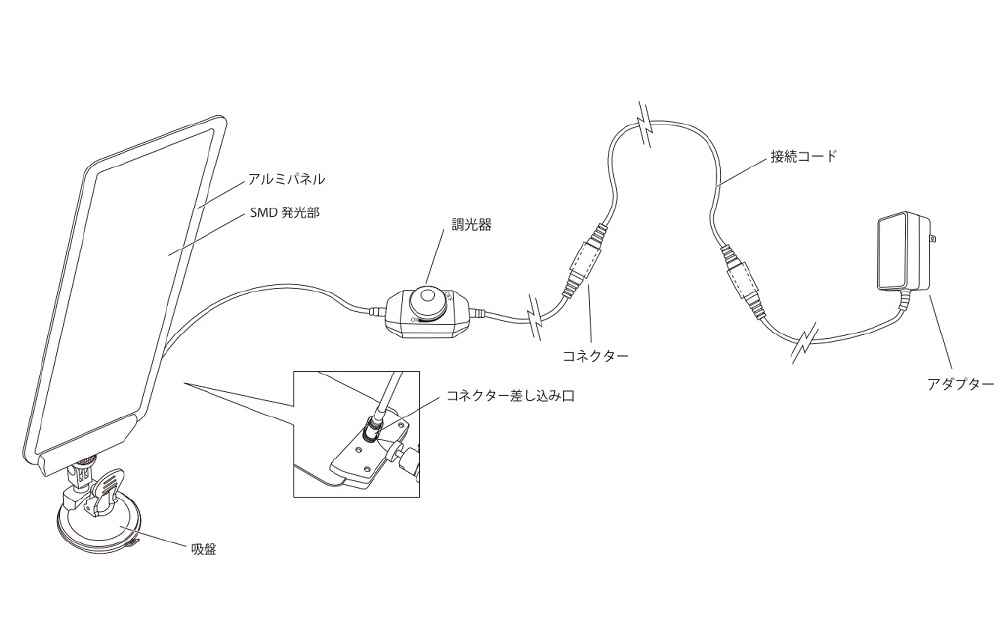 アルミパネル
SMD 発光部
調光器
接続コード
コネクター
アダプター
コネクター差し込み口
吸盤