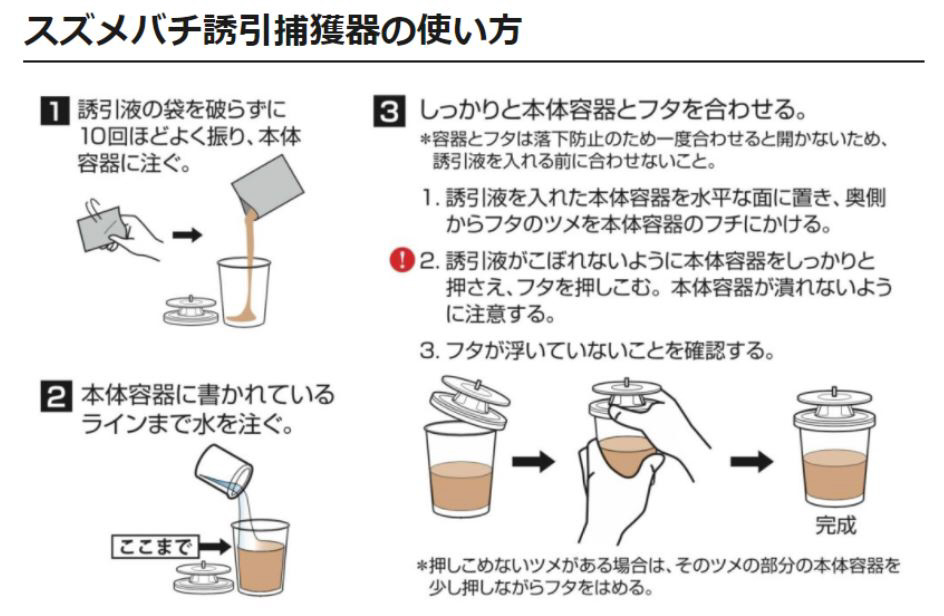 スズメバチ誘引捕獲器の使い方

1 誘引液の袋を破らずに10回ほどよく振り、本体容器に注ぐ。

2 本体容器に書かれているラインまで水を注ぐ。

ここまで

3 しっかりと本体容器とフタを合わせる。
*容器とフタは落下防止のため一度合わせると開かないため、誘引液を入れる前に合わせないこと。

1. 誘引液を入れた本体容器を水平な面に置き、奥側からフタのツメを本体容器のフチにかける。

! 2. 誘引液がこぼれないように本体容器をしっかりと押さえ、フタを押しこむ。本体容器が潰れないように注意する。

3. フタが浮いていないことを確認する。

完成

*押しこめないツメがある場合は、そのツメの部分の本体容器を少し押しながらフタをはめる。