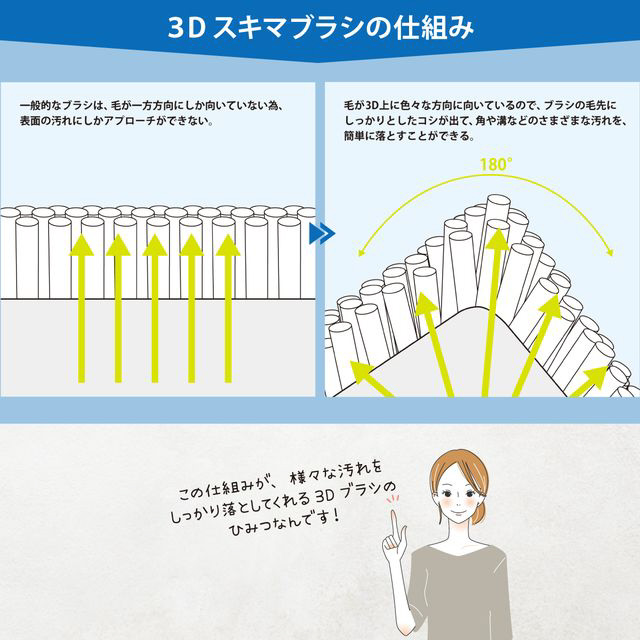 3D スキマブラシの仕組み

一般的なブラシは、毛が一方方向にしか向いていない為、表面の汚れにしかアプローチができない。

毛が3D上に色々な方向に向いているので、ブラシの毛先にしっかりとしたコシが出て、角や溝などのさまざまな汚れを、簡単に落とすことができる。

180°

この仕組みが、様々な汚れをしっかり落としてくれる 3D ブラシのひみつなんです！