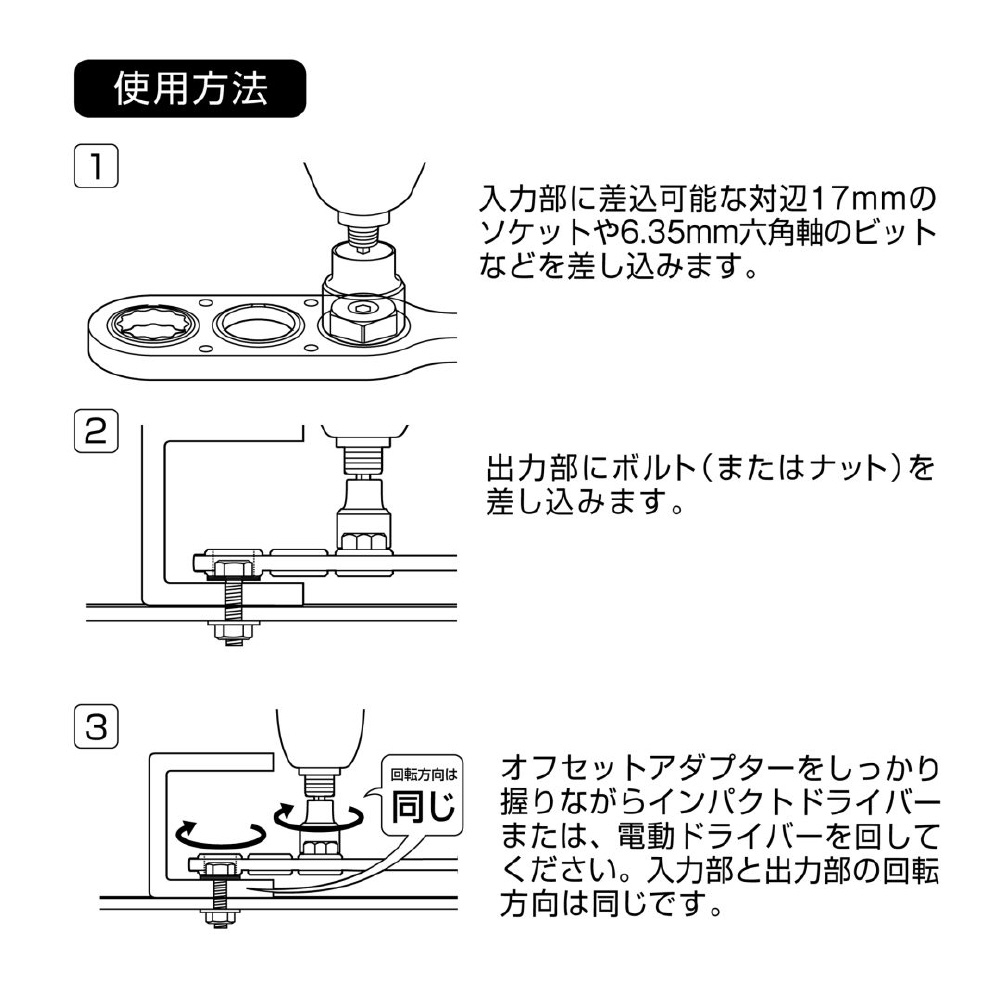 使用方法

1

入力部に差込可能な対辺17mmのソケットや6.35mm六角軸のビットなどを差し込みます。

2

出力部にボルト（またはナット）を差し込みます。

3

回転方向は
同じ

オフセットアダプターをしっかり握りながらインパクトドライバーまたは、電動ドライバーを回してください。入力部と出力部の回転方向は同じです。