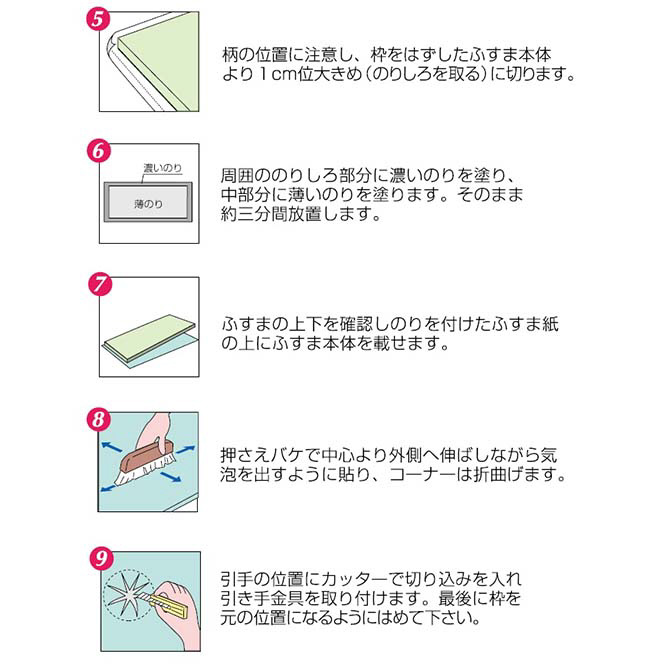 5

柄の位置に注意し、枠をはずしたふすま本体より１cm位大きめ（のりしろを取る）に切ります。

6

濃いのり

薄のり

周囲ののりしろ部分に濃いのりを塗り、中部分に薄いのりを塗ります。そのまま約三分間放置します。

7

ふすまの上下を確認しのりを付けたふすま紙の上にふすま本体を載せます。

8

押さえバケで中心より外側へ伸ばしながら気泡を出すように貼り、コーナーは折曲げます。

9

引手の位置にカッターで切り込みを入れ引き手金具を取り付けます。最後に枠を元の位置になるようにはめて下さい。