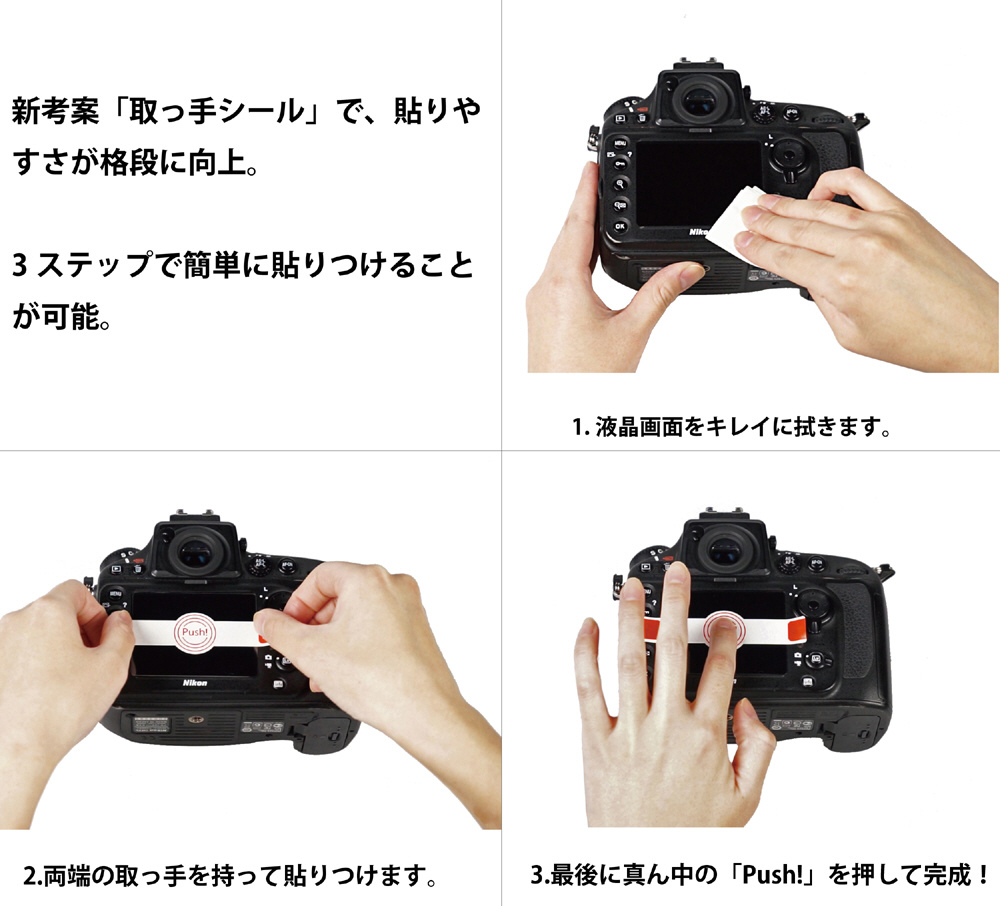 新考案「取っ手シール」で、貼りやすさが格段に向上。

3 ステップで簡単に貼りつけることが可能。

MENU

OK

Nikon

1. 液晶画面をキレイに拭きます。

Push!

Nikon

2.両端の取っ手を持って貼りつけます。

3.最後に真ん中の「Push!」を押して完成！