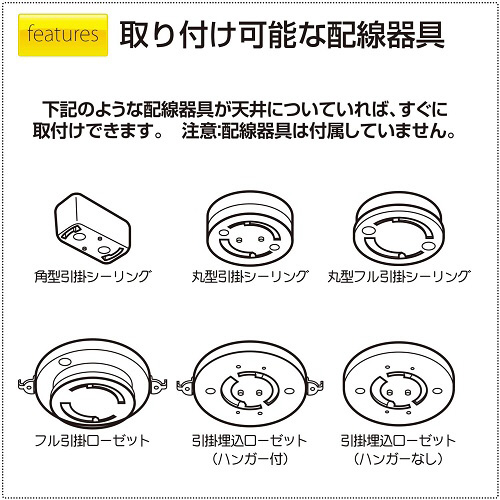 features 取り付け可能な配線器具

下記のような配線器具が天井についていれば、すぐに取付けできます。 注意:配線器具は付属していません。

角型引掛シーリング

丸型引掛シーリング

丸型フル引掛シーリング

フル引掛ローゼット

引掛埋込ローゼット
（ハンガー付）

引掛埋込ローゼット
（ハンガーなし）