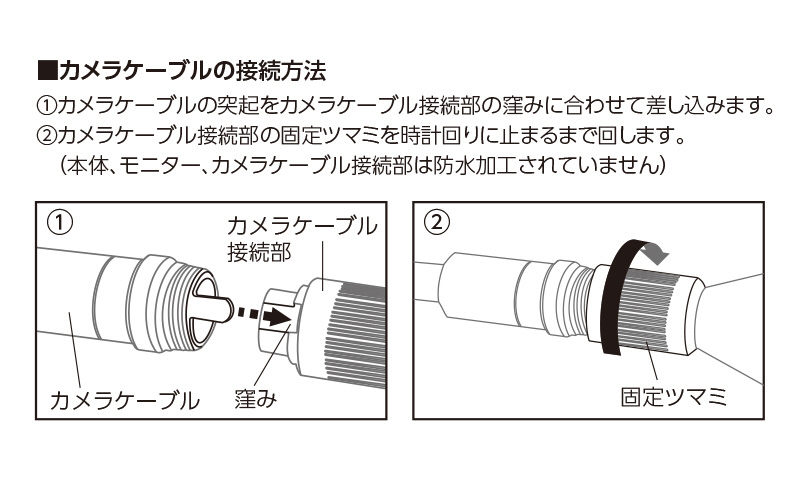 ■カメラケーブルの接続方法

①カメラケーブルの突起をカメラケーブル接続部の窪みに合わせて差し込みます。

②カメラケーブル接続部の固定ツマミを時計回りに止まるまで回します。
（本体、モニター、カメラケーブル接続部は防水加工されていません）

①

カメラケーブル接続部

カメラケーブル

窪み

②

固定ツマミ